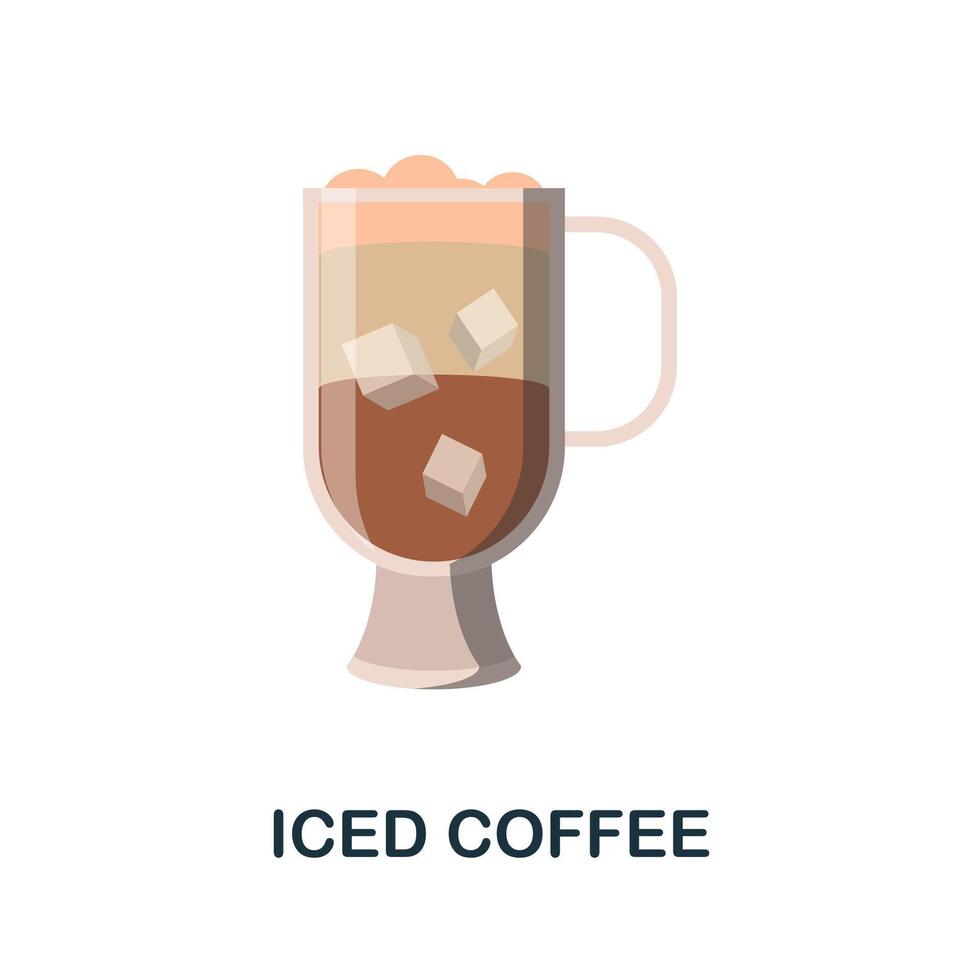 ICED COFFEE