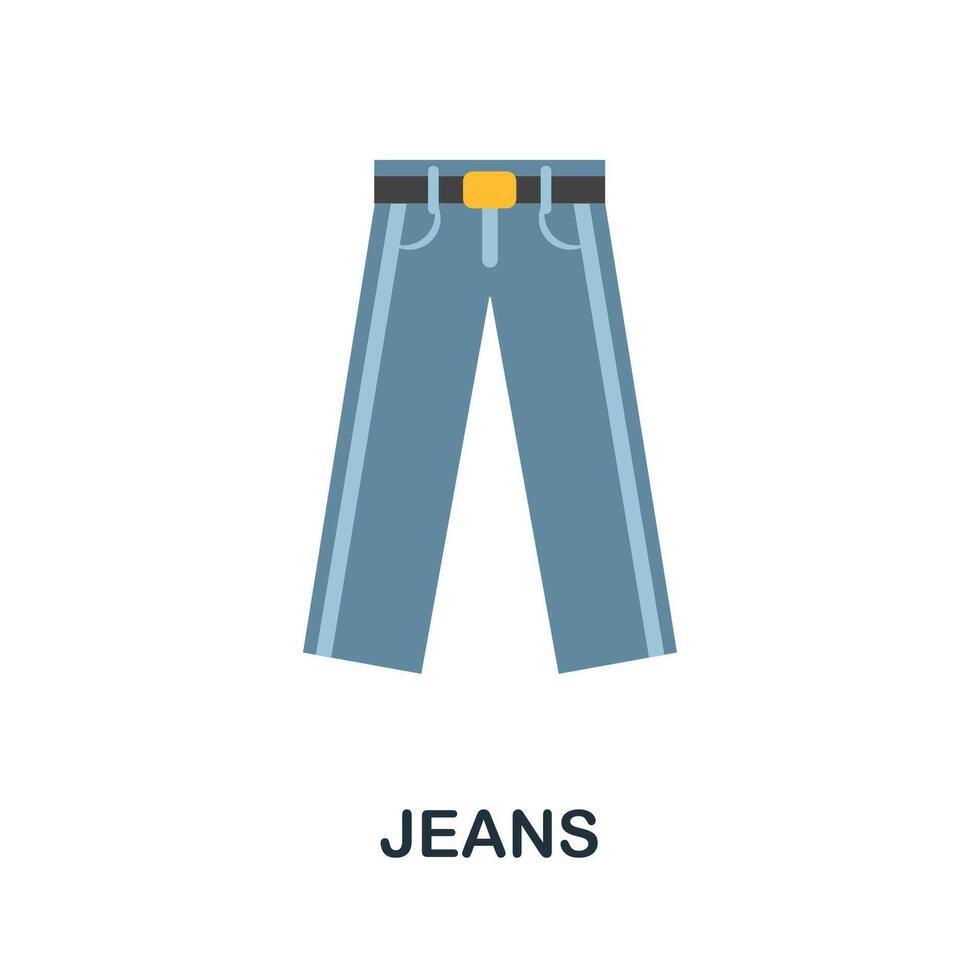 JEANS