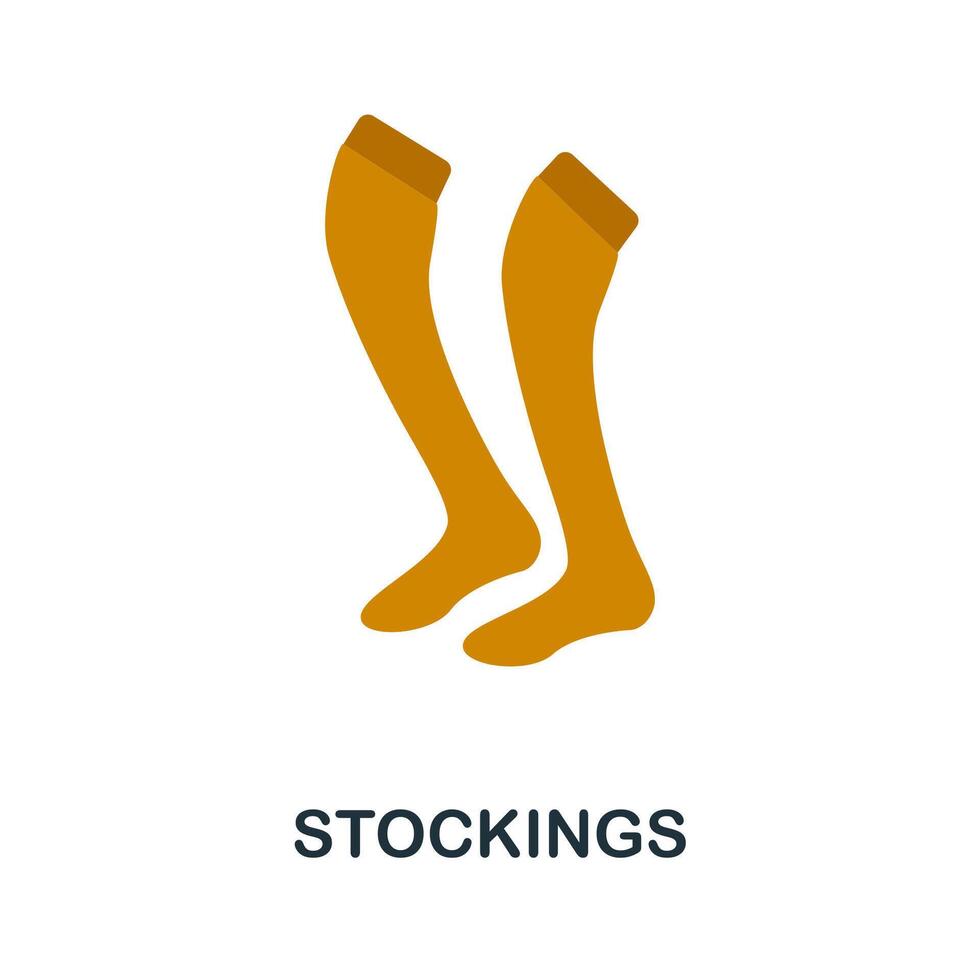 STOCKINGS