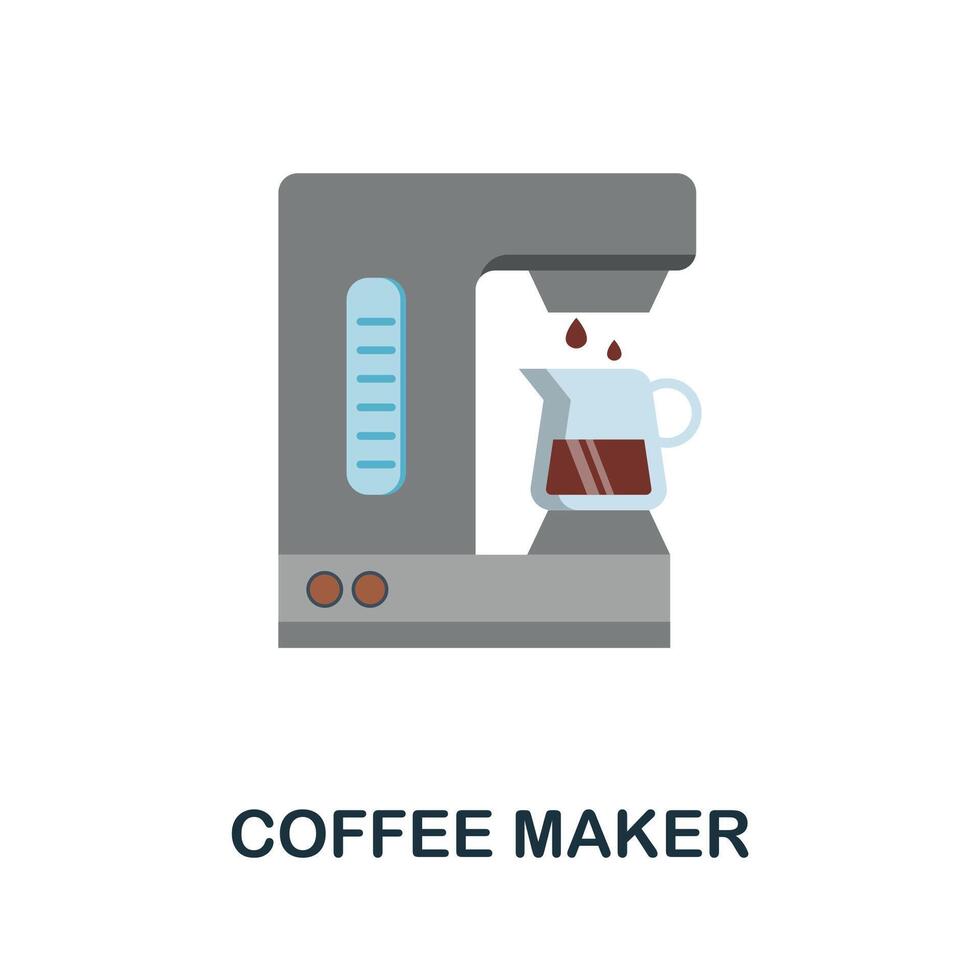 COFFEE MAKER