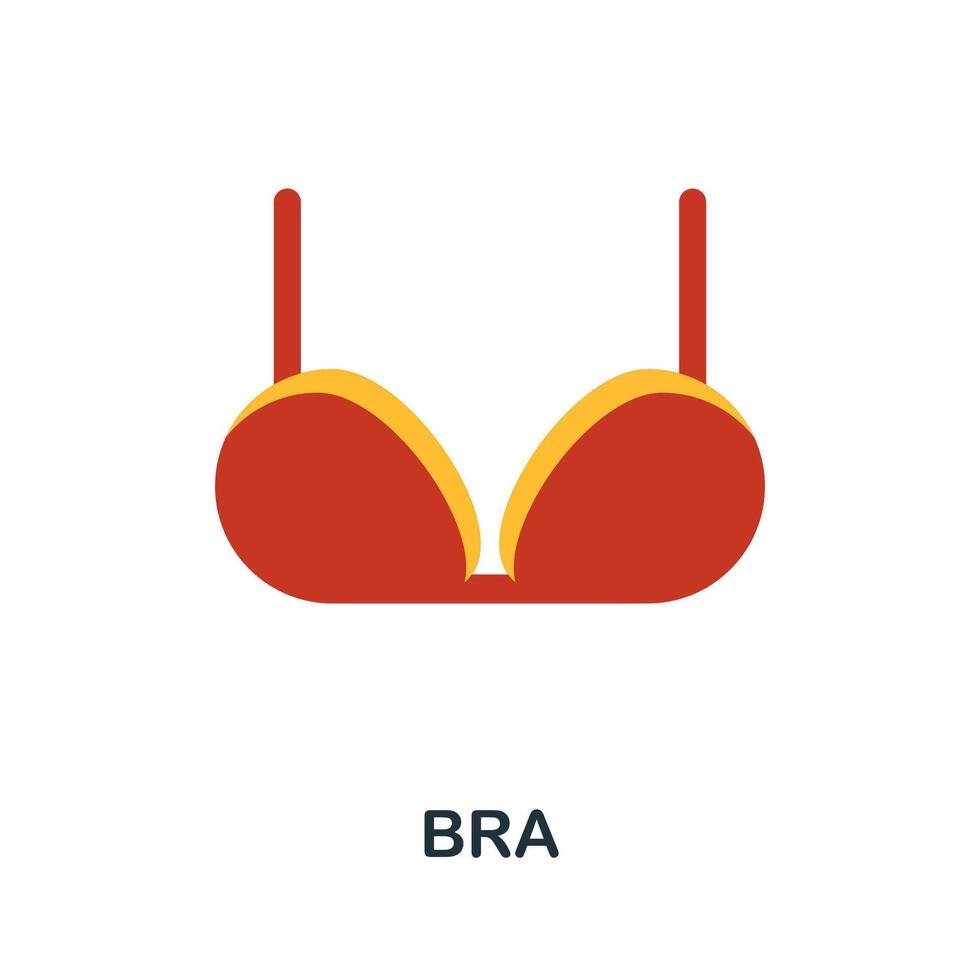 BRA