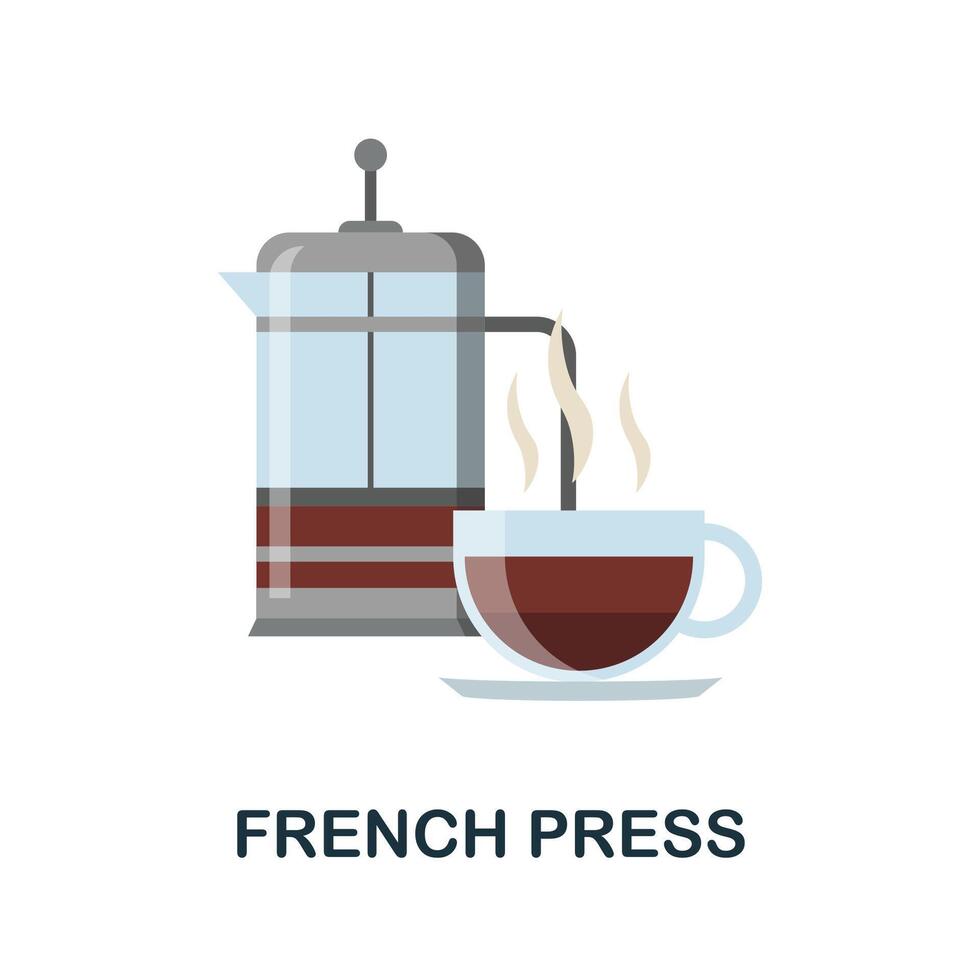 FRENCH PRESS