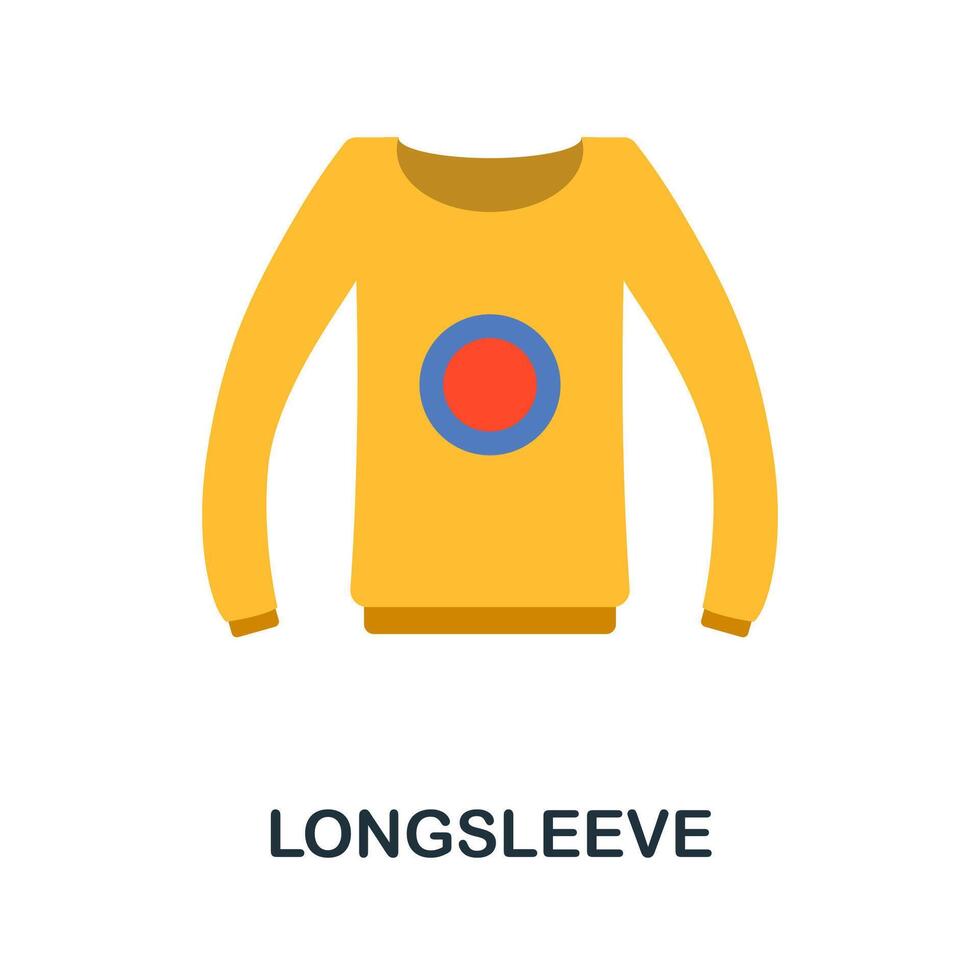 LONGSLEEVE