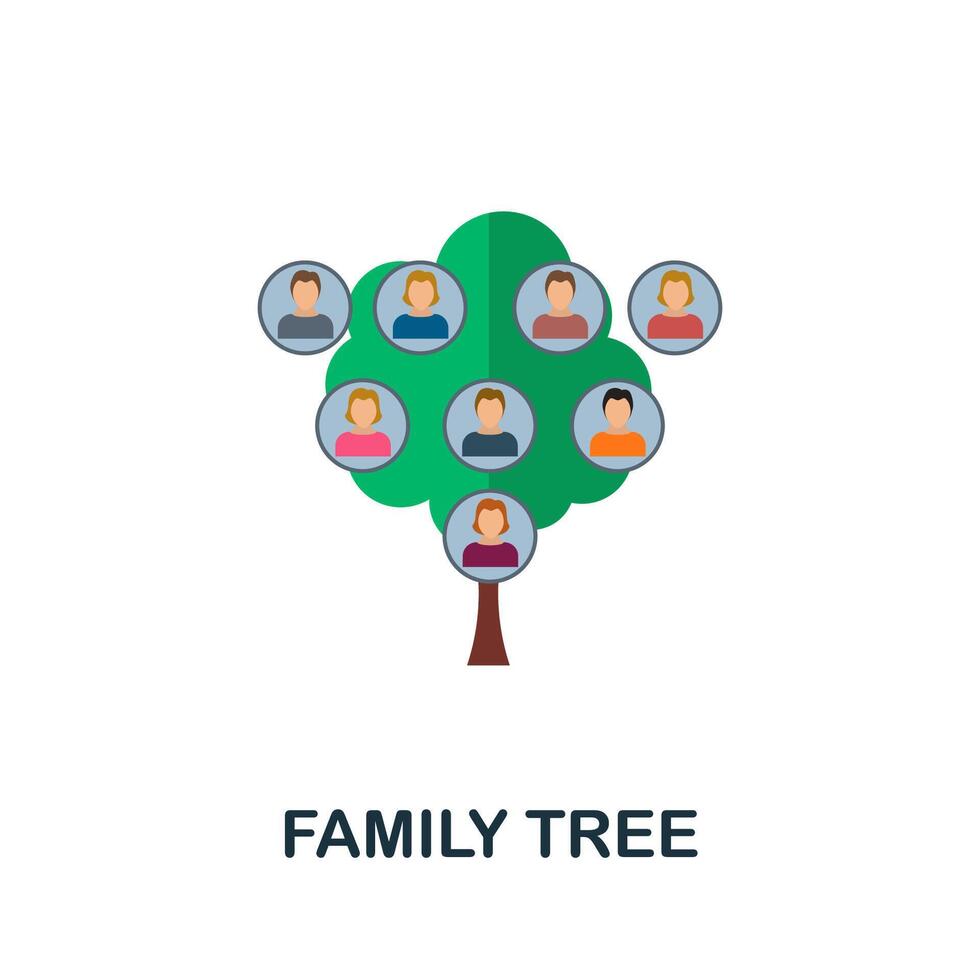 FAMILY TREE