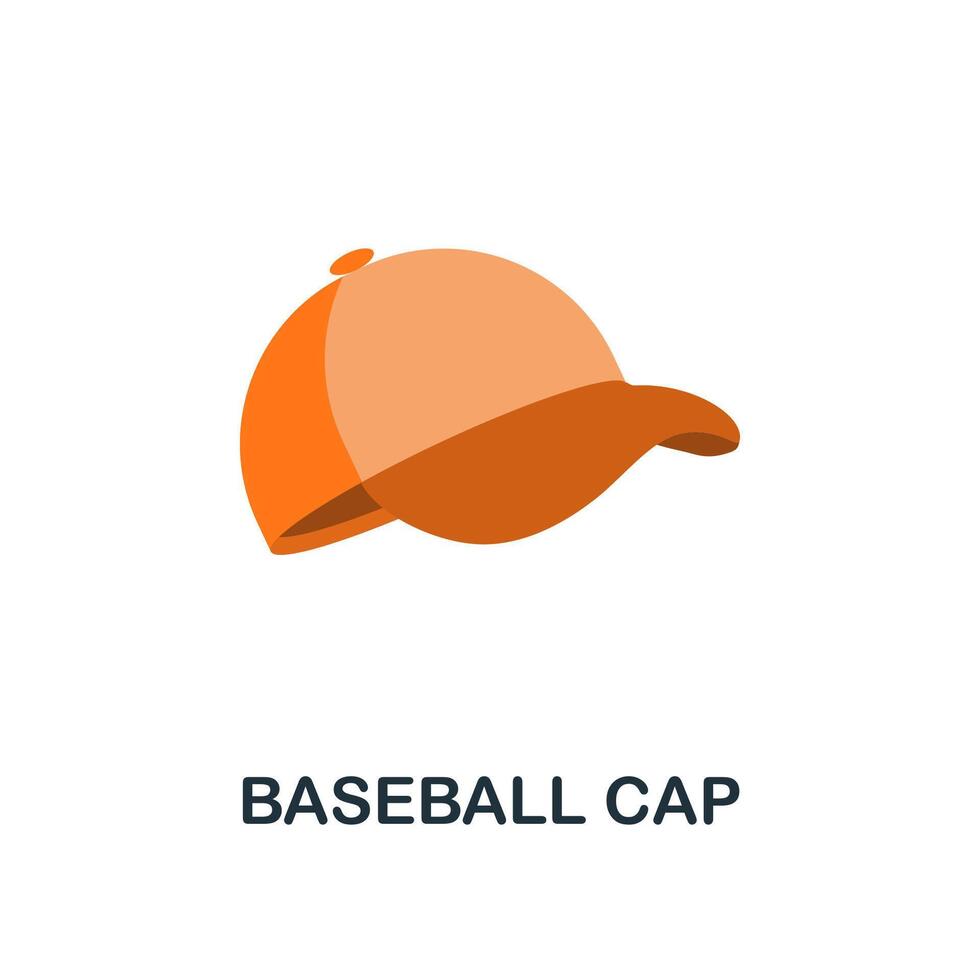 BASEBALL CAP