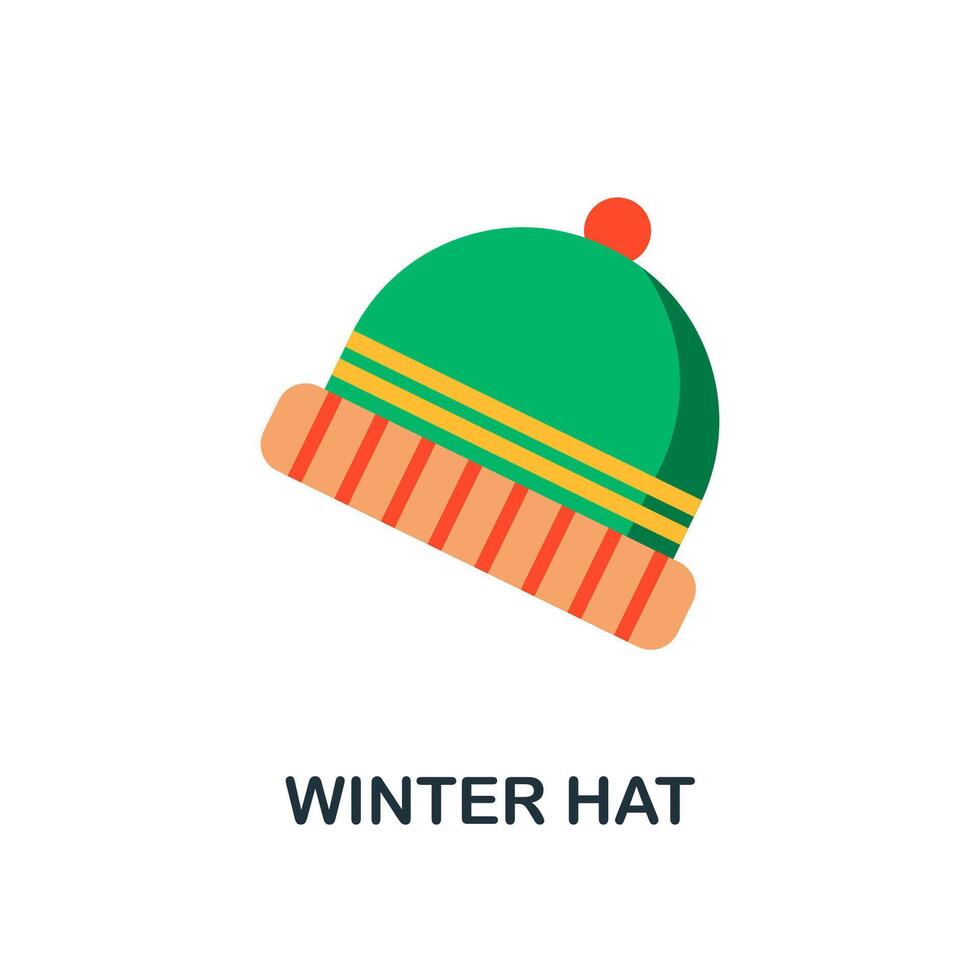 WINTER HAT