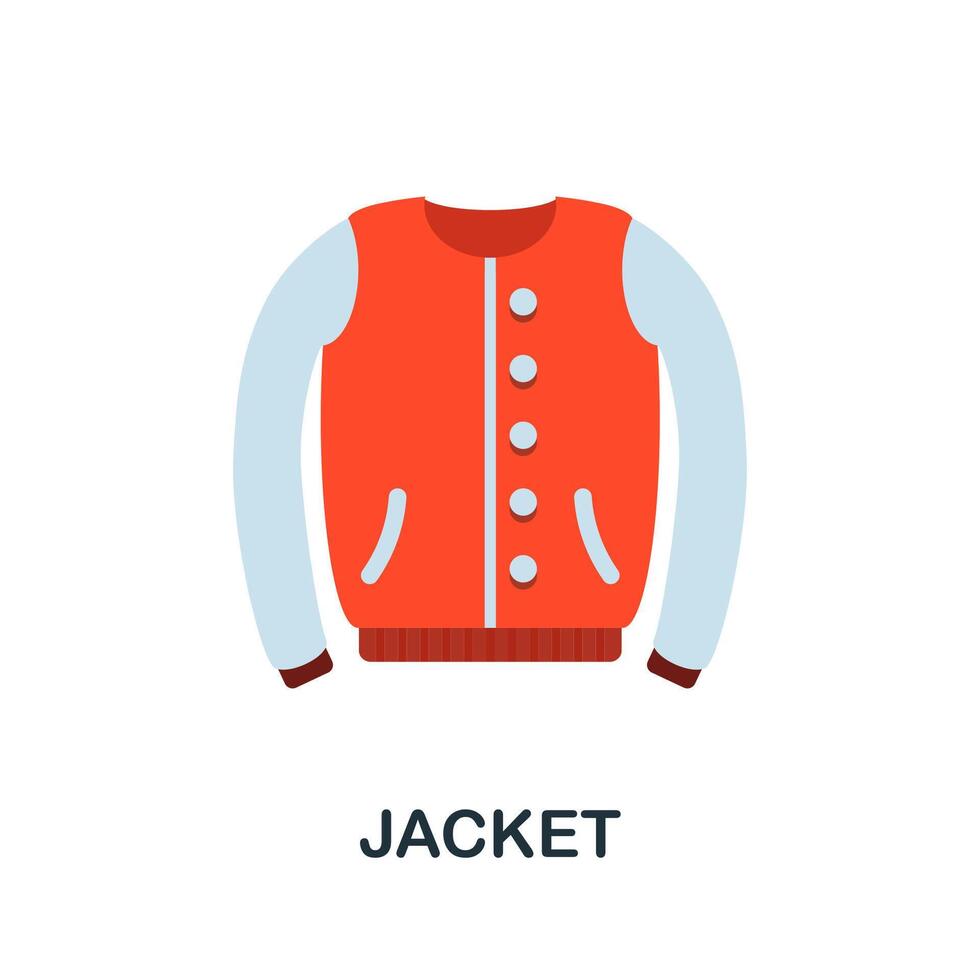 JACKET