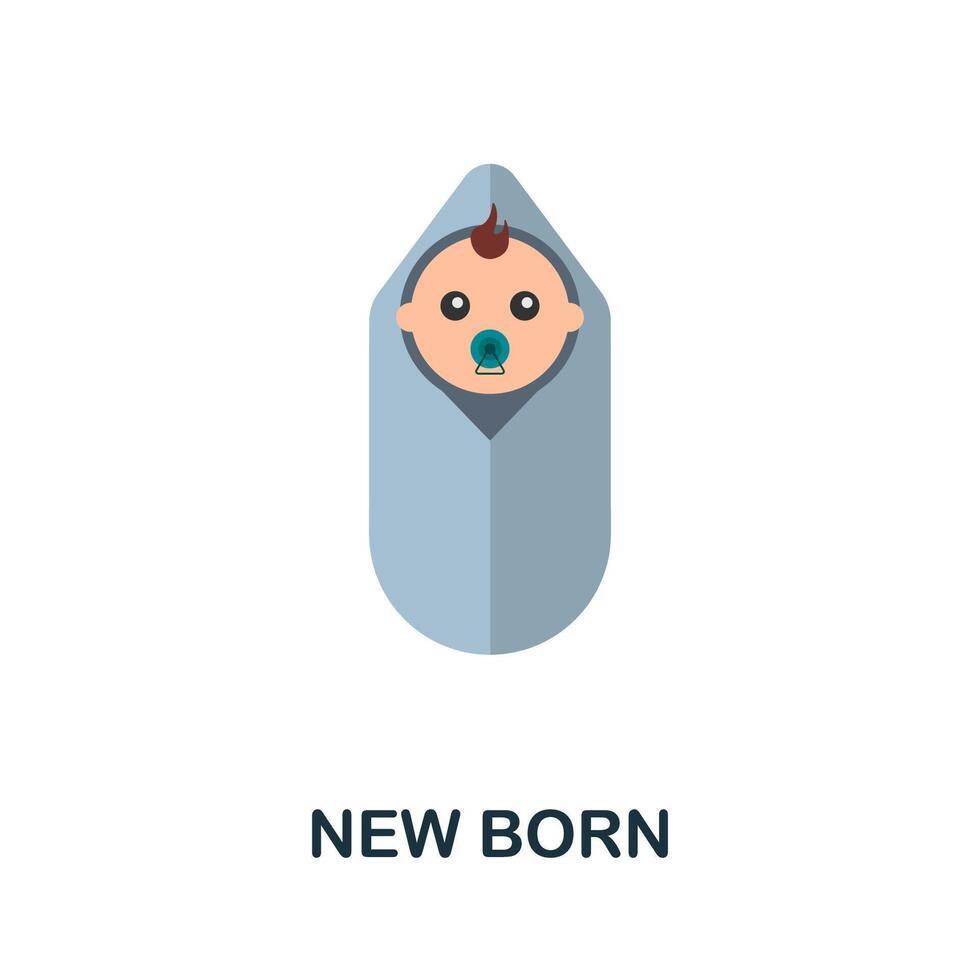 NEW BORN