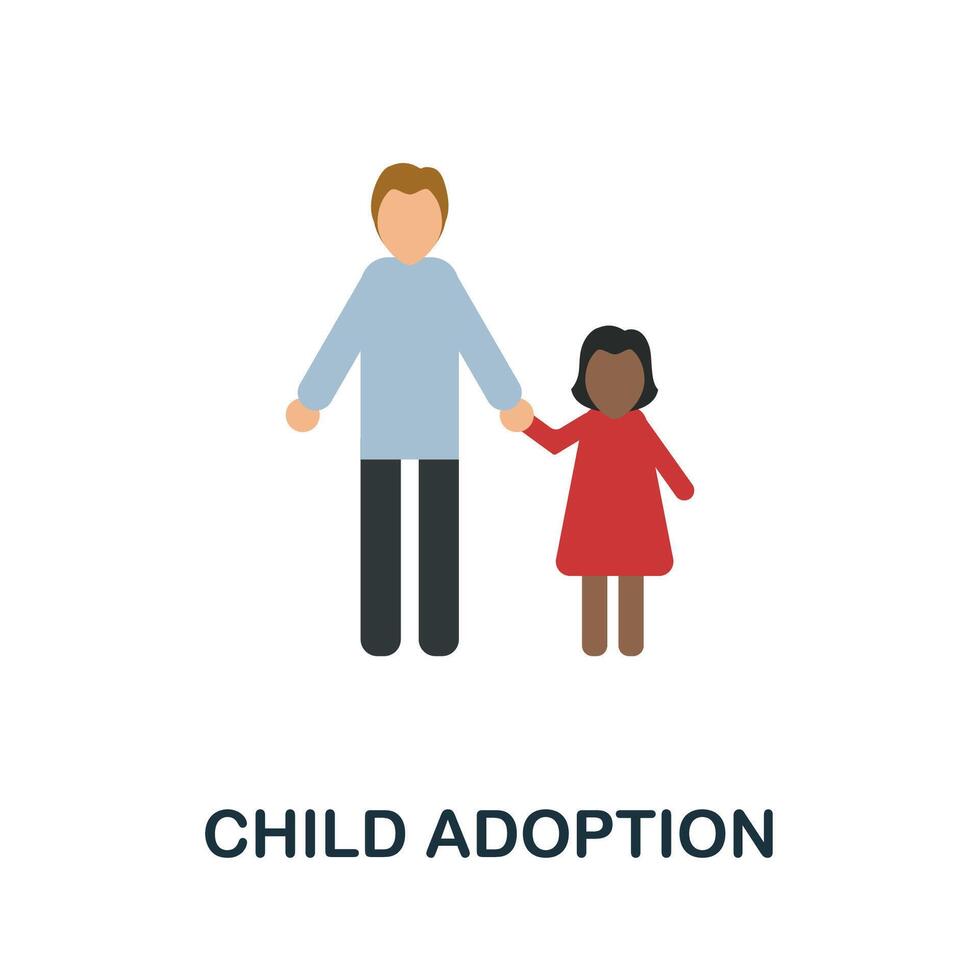 CHILD ADOPTION