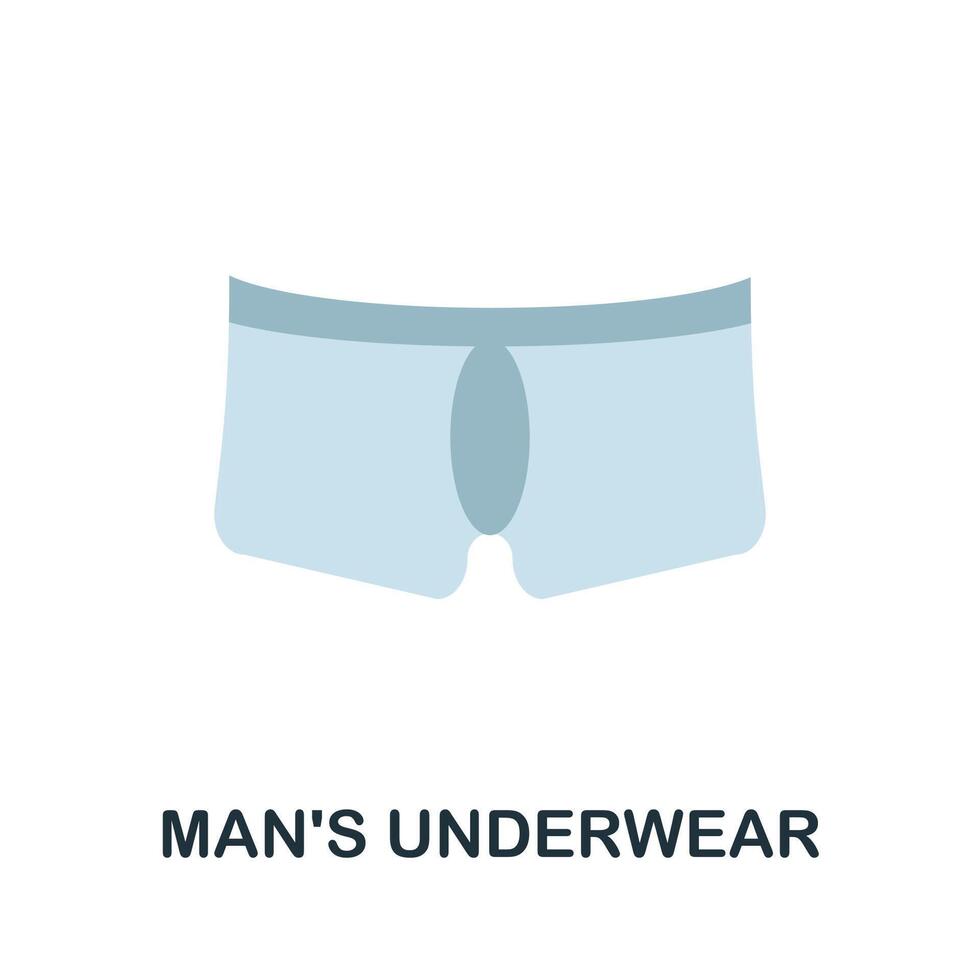 MAN'S UNDERWEAR