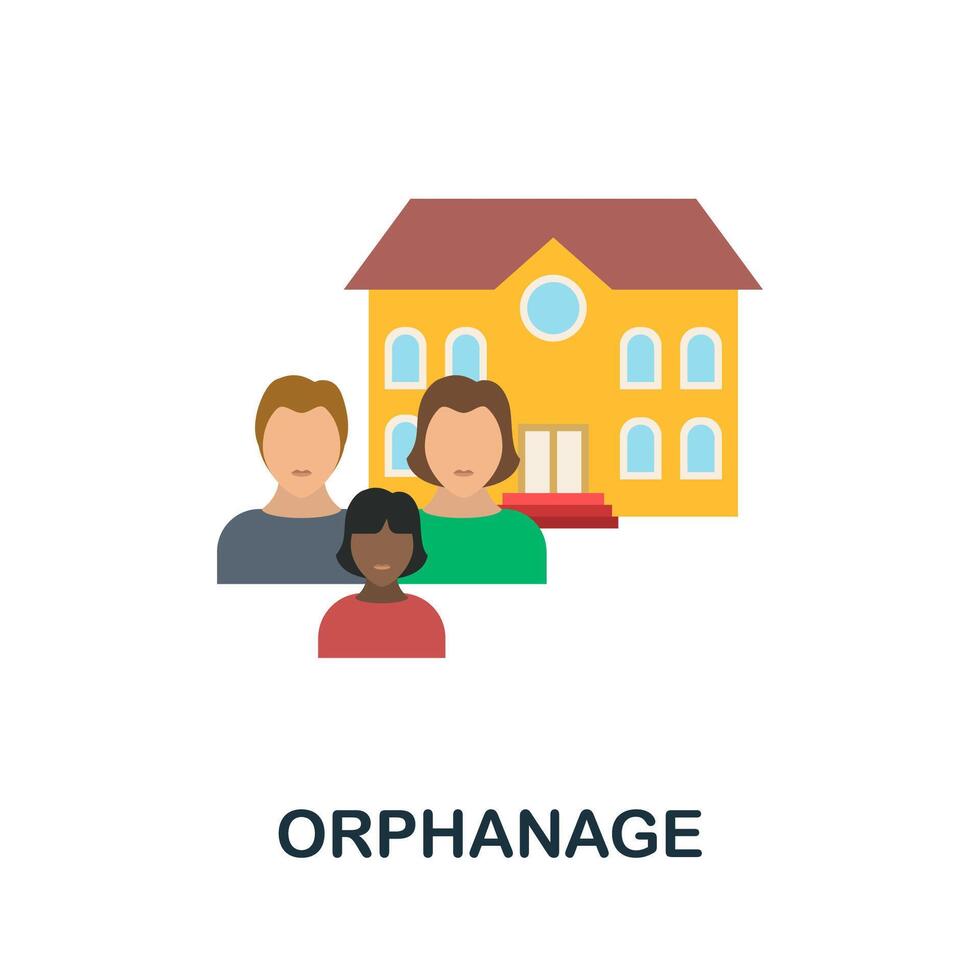 ORPHANAGE