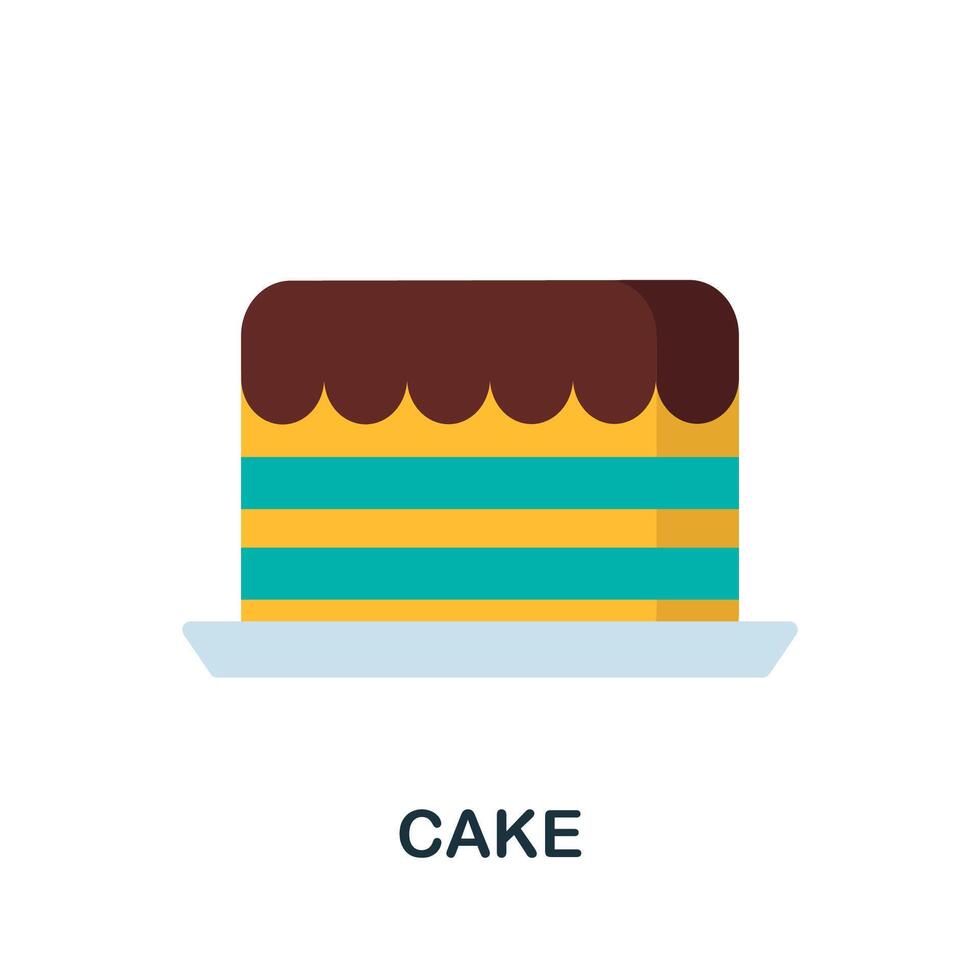 CAKE