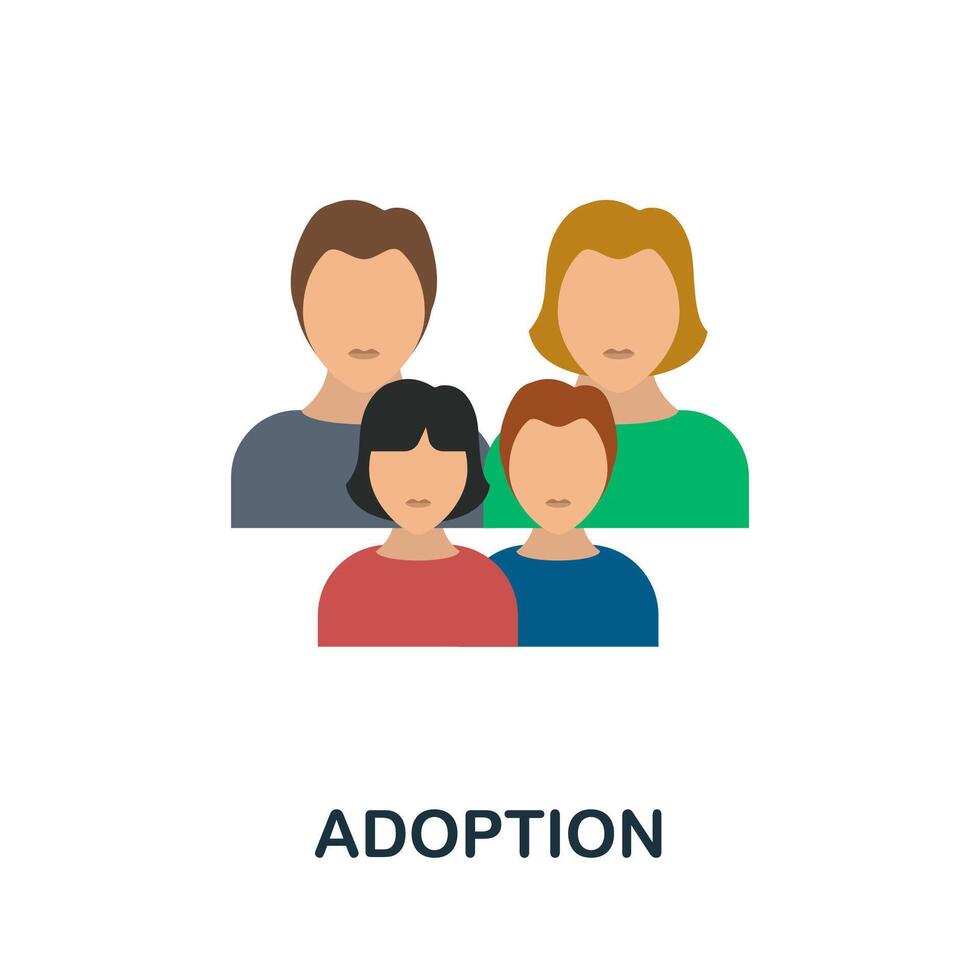 ADOPTION