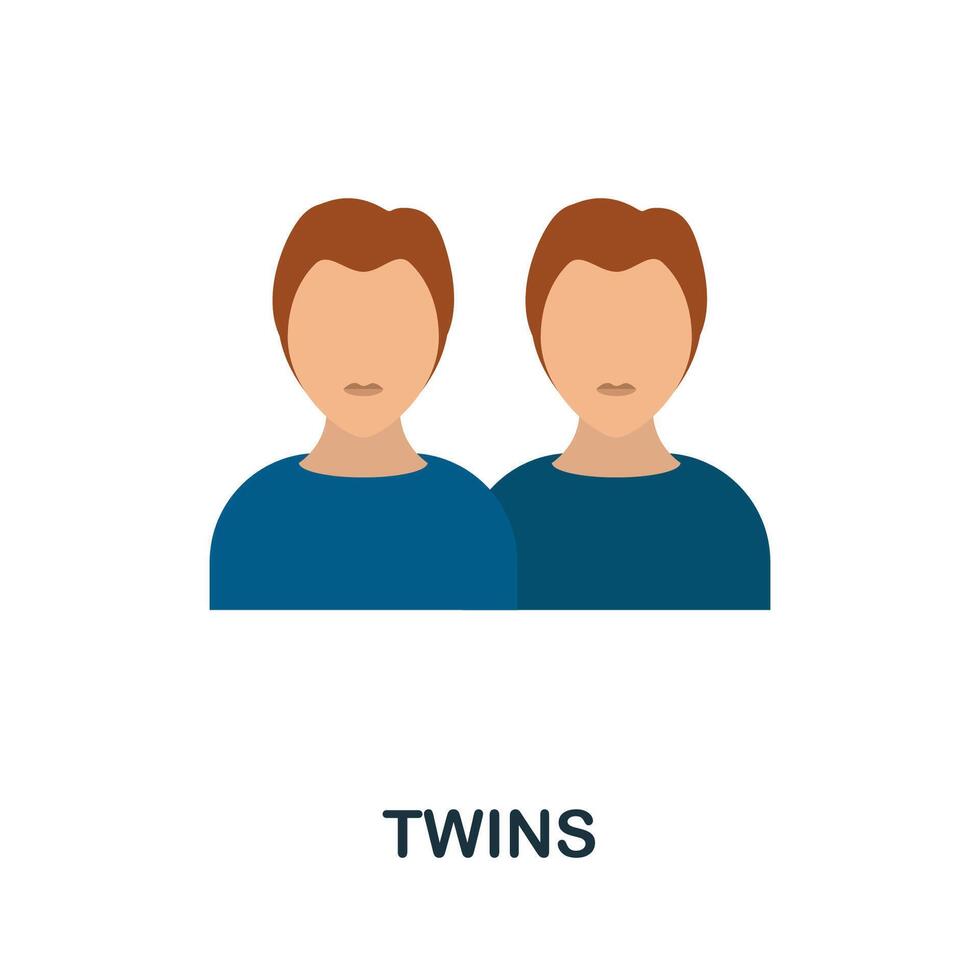 TWINS