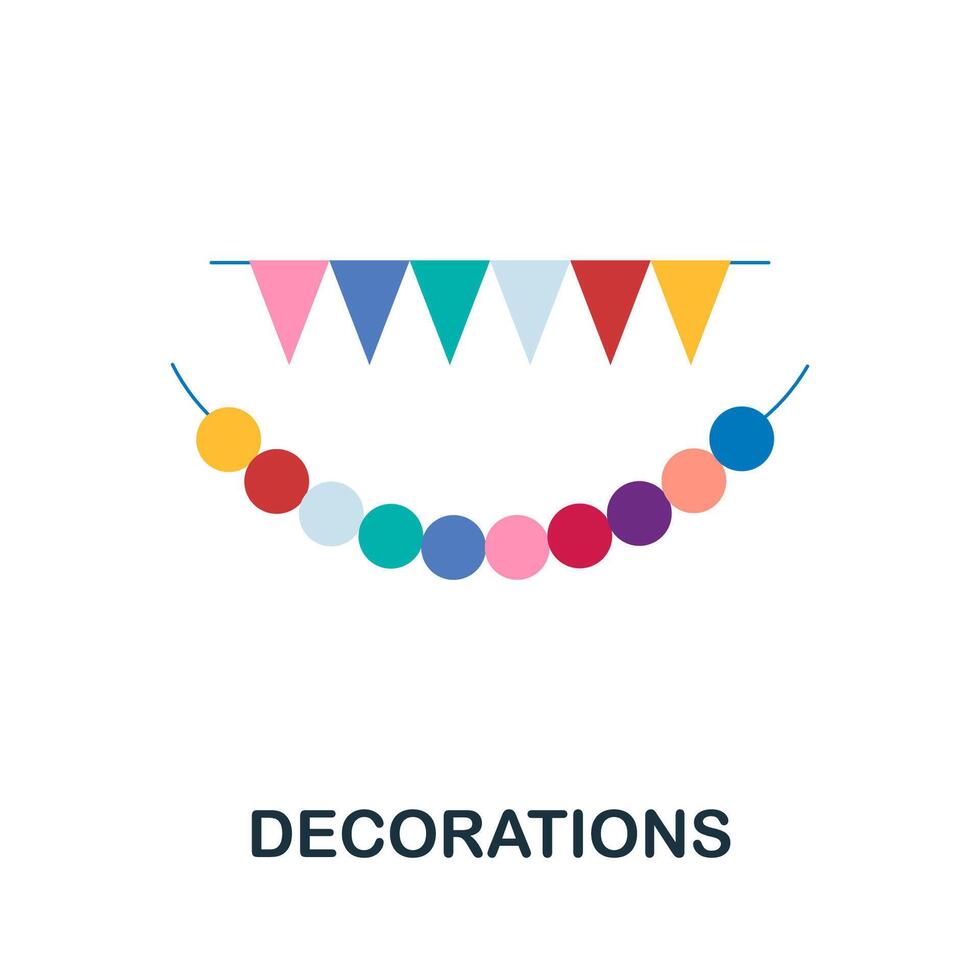 DECORATIONS