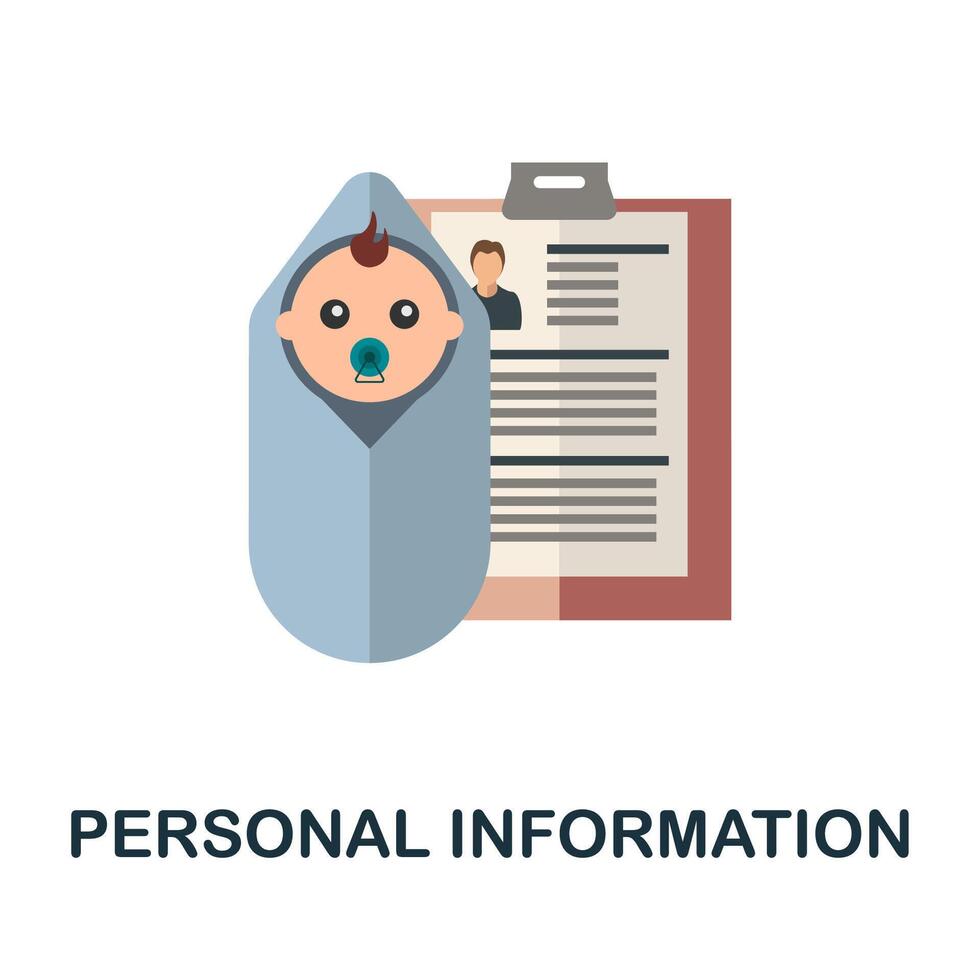 PERSONAL INFORMATION