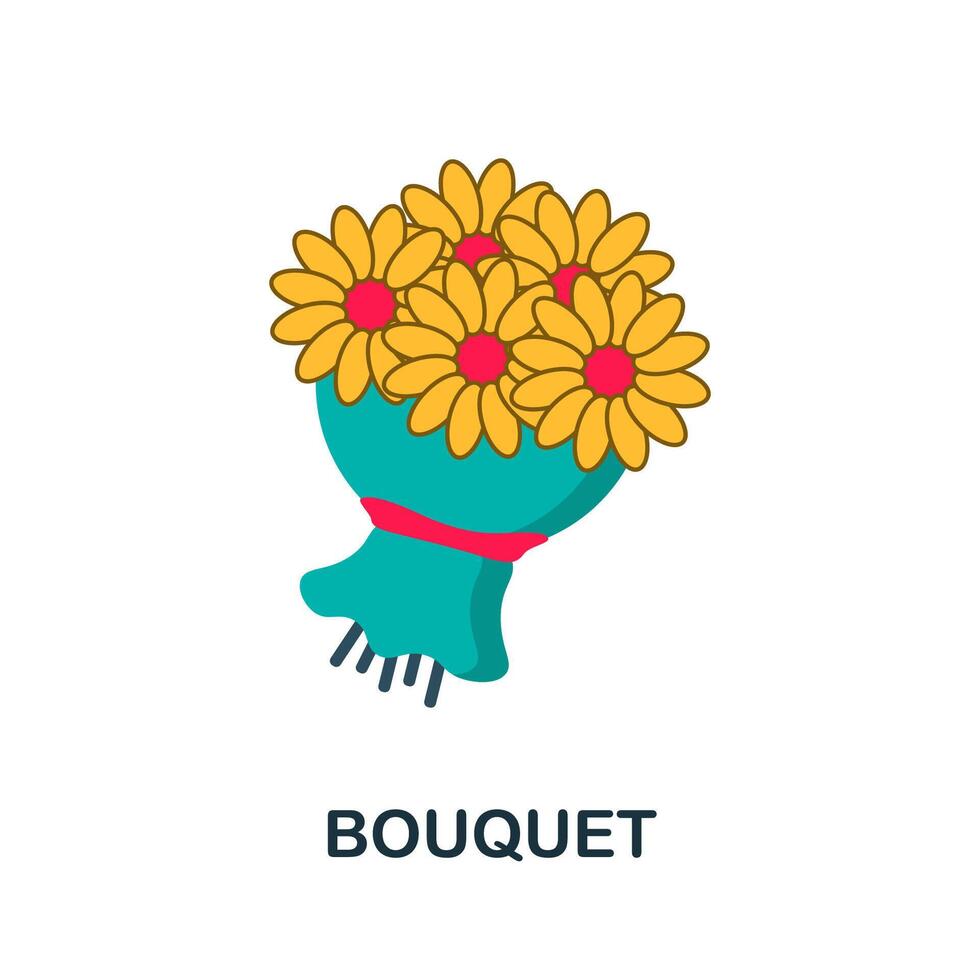 BOUQUET