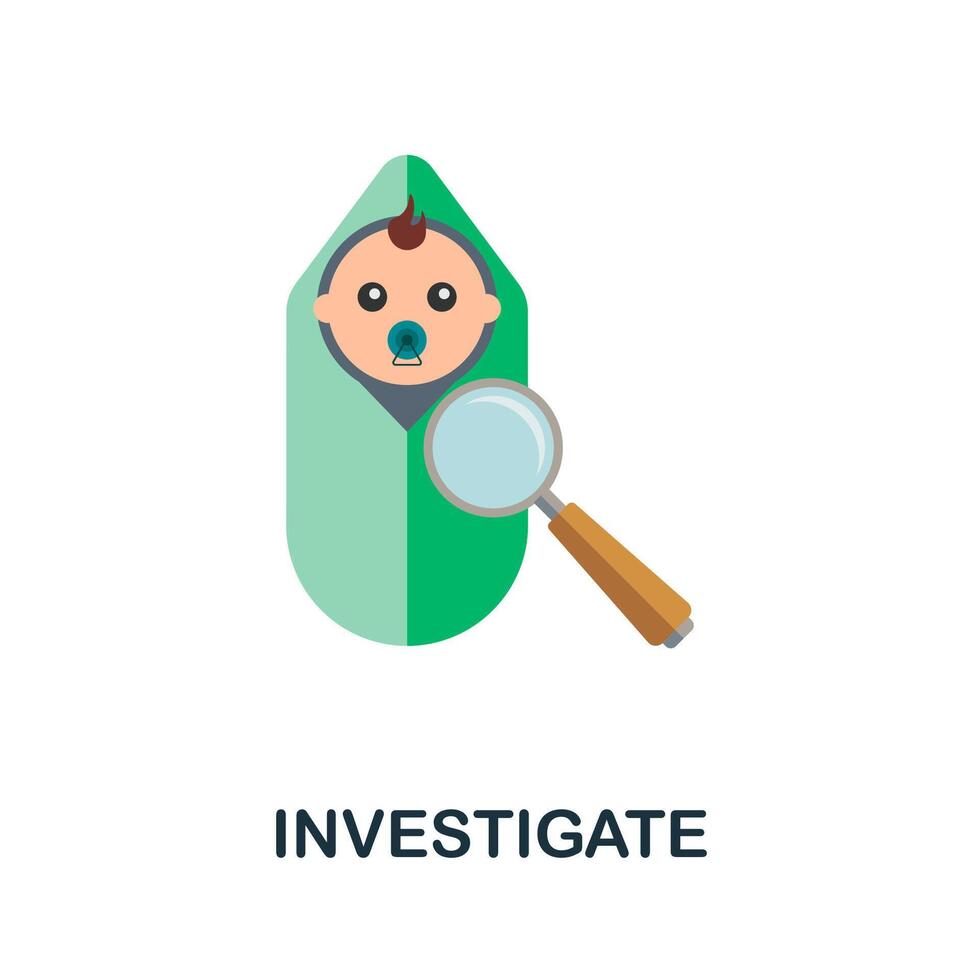 INVESTIGATE