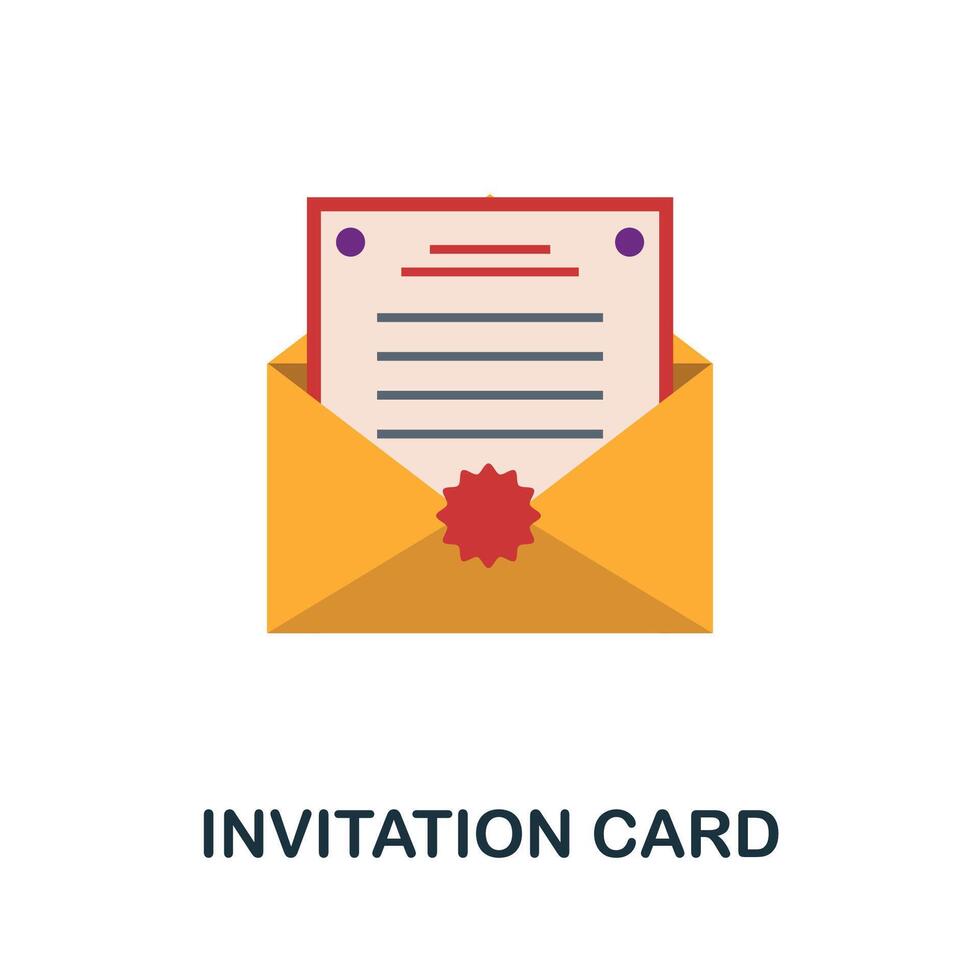 INVITATION CARD