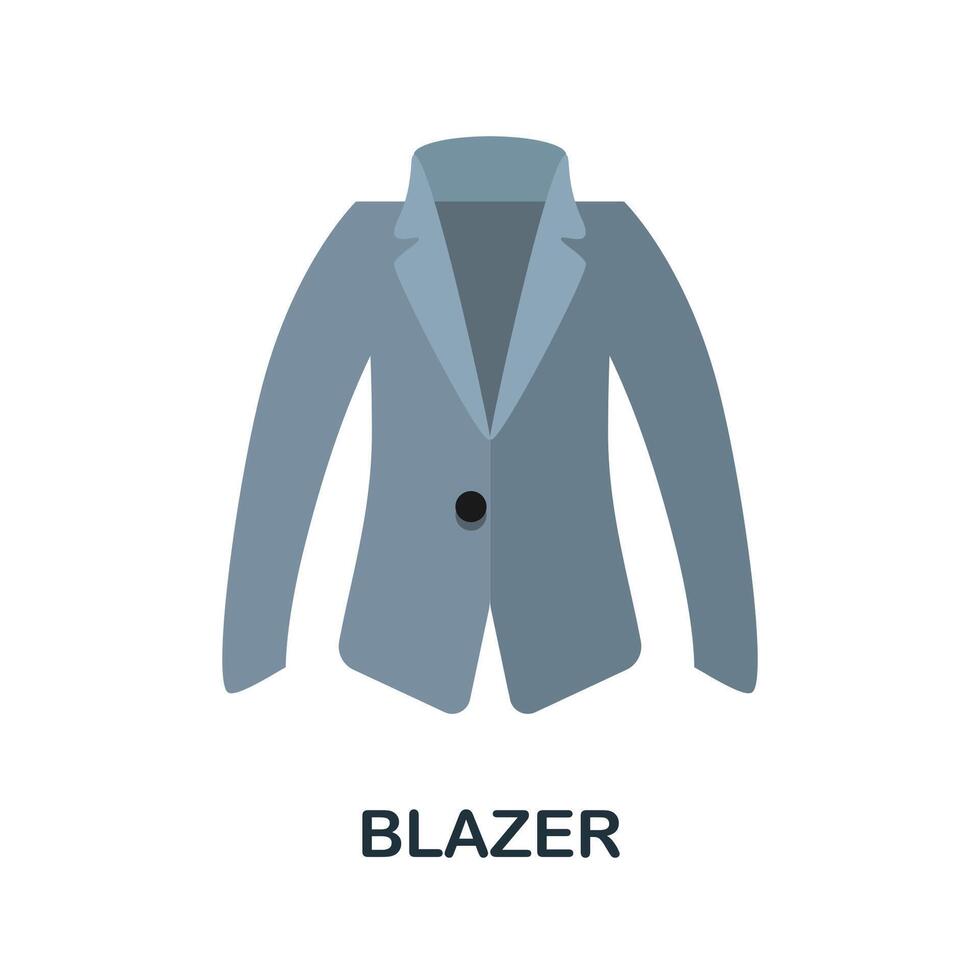 BLAZER