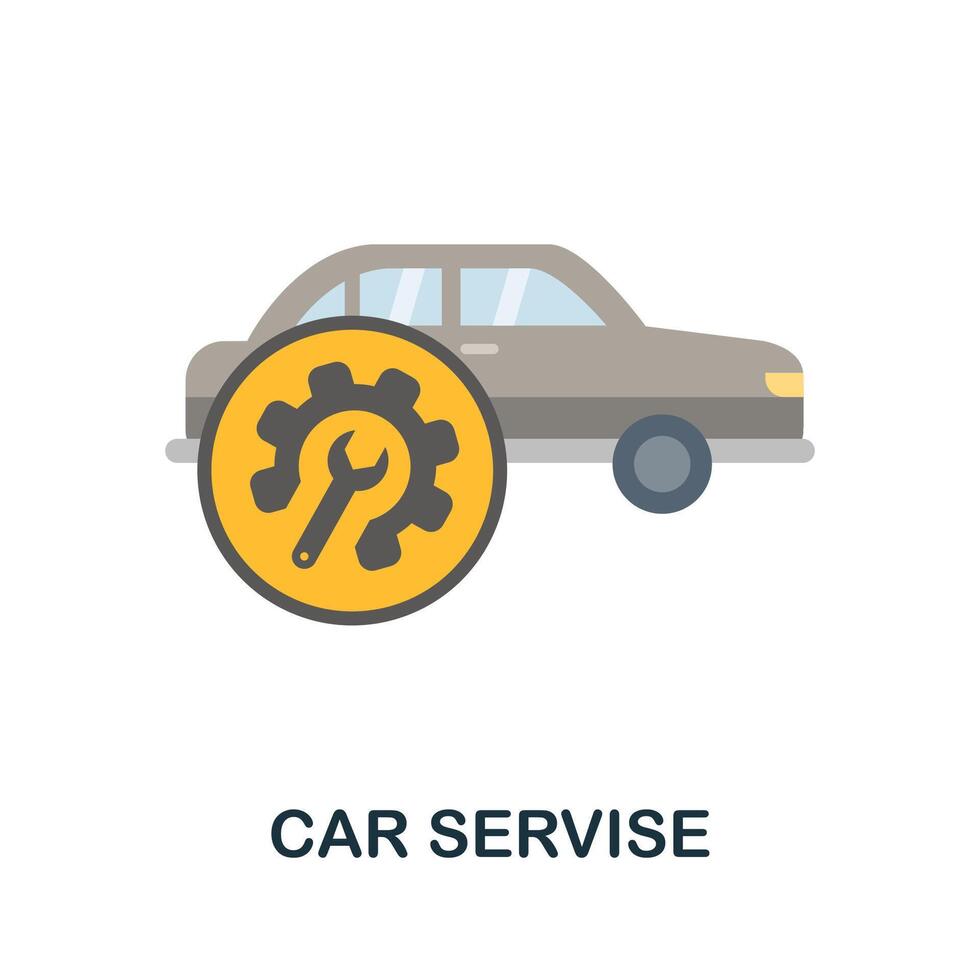 CAR SERVISE