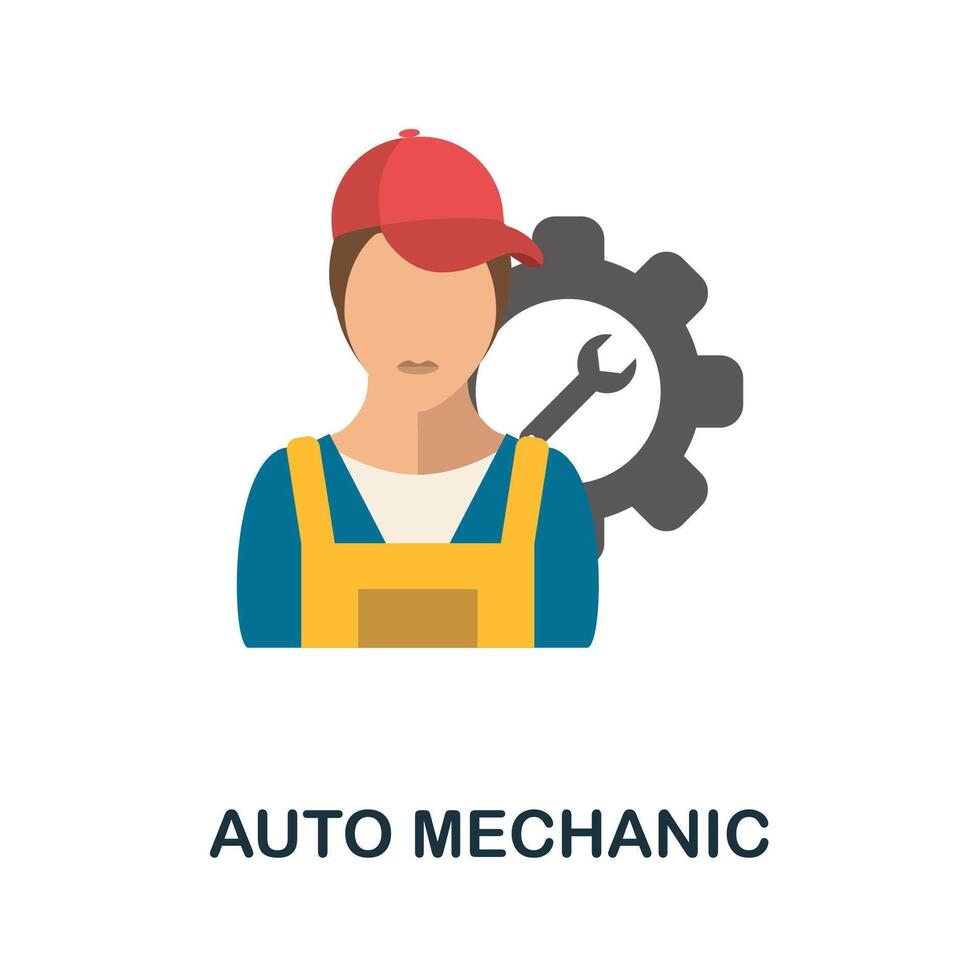 AUTO MECHANIC