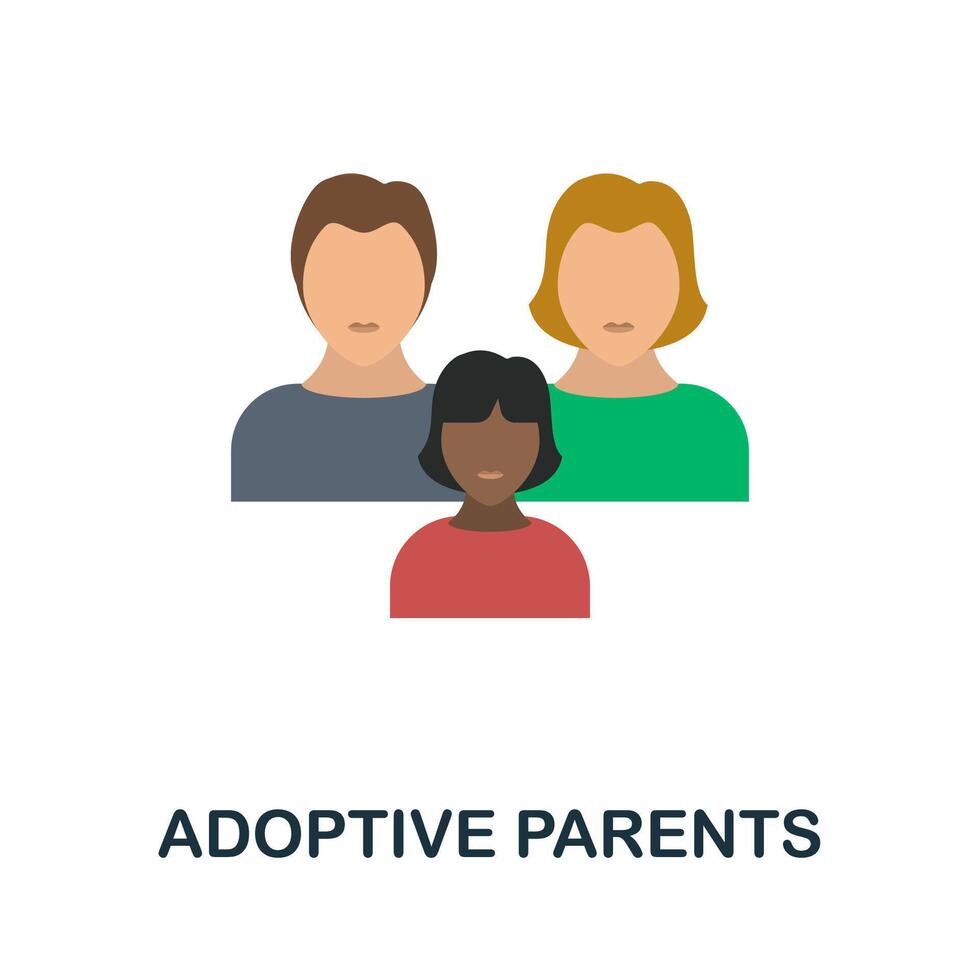 ADOPTIVE PARENTS