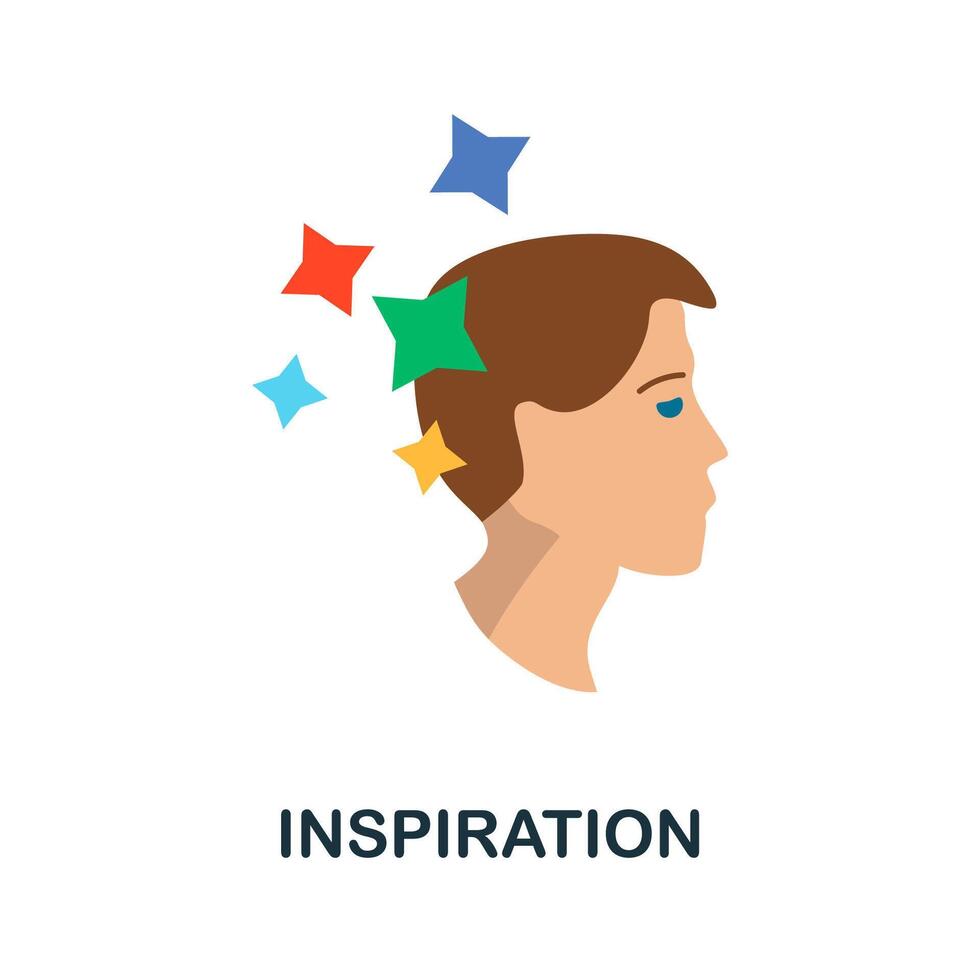 INSPIRATION