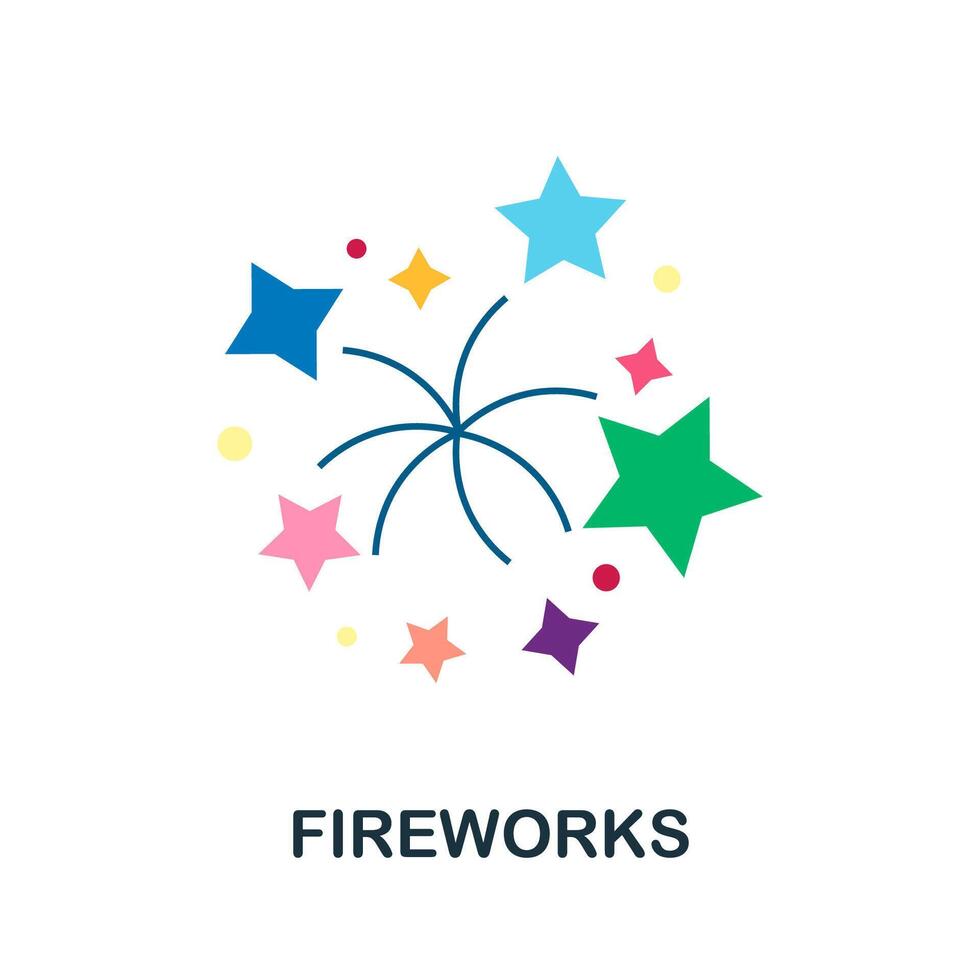 FIREWORKS