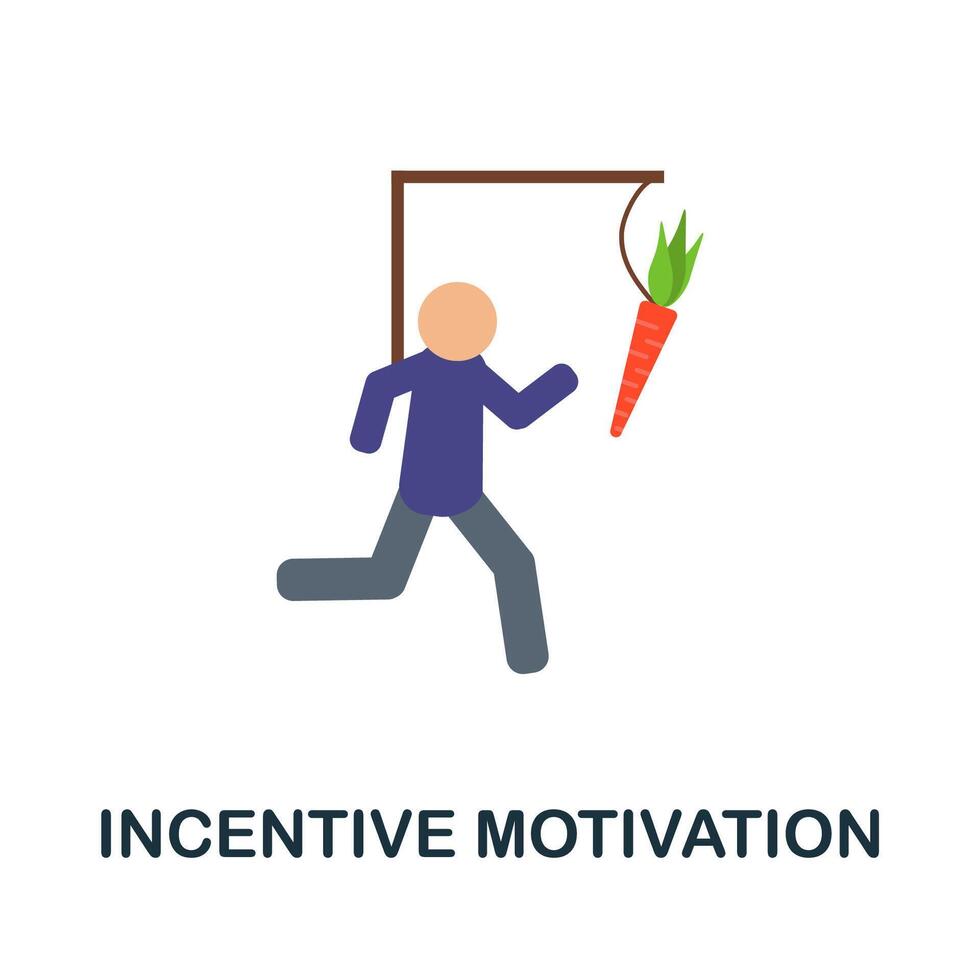 INCENTIVE MOTIVATION