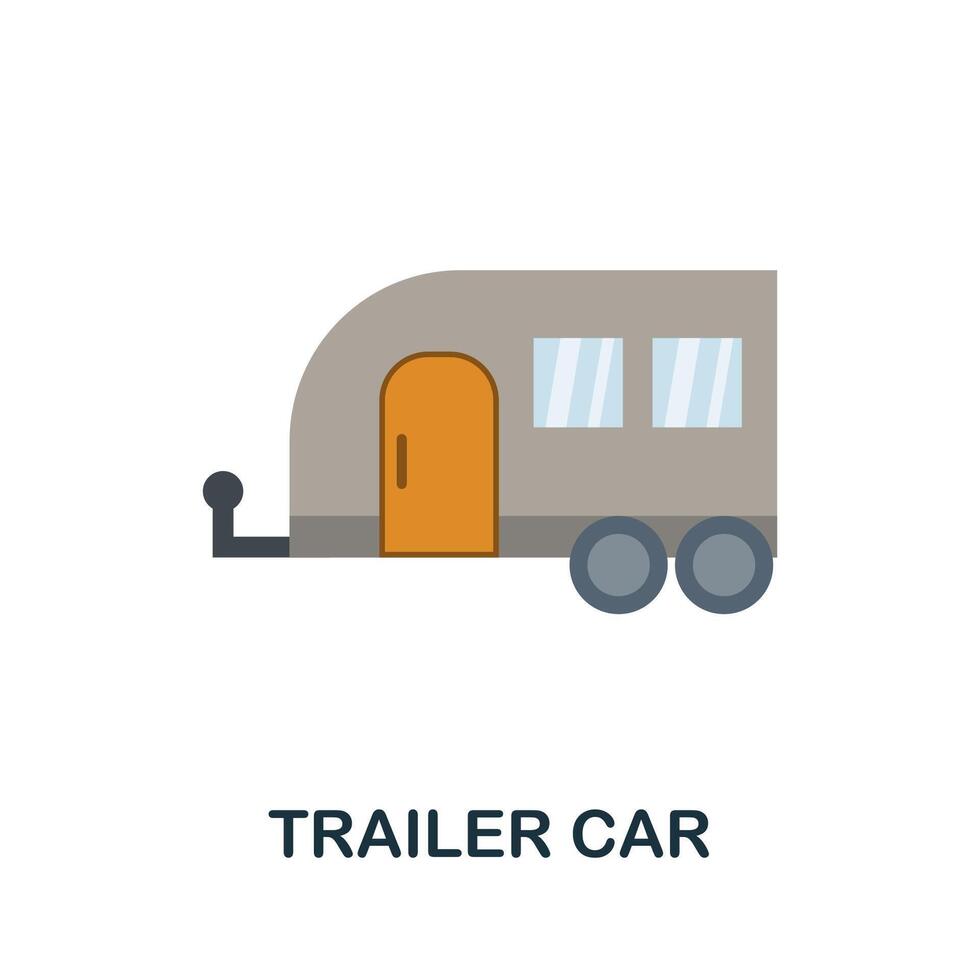 TRAILER CAR