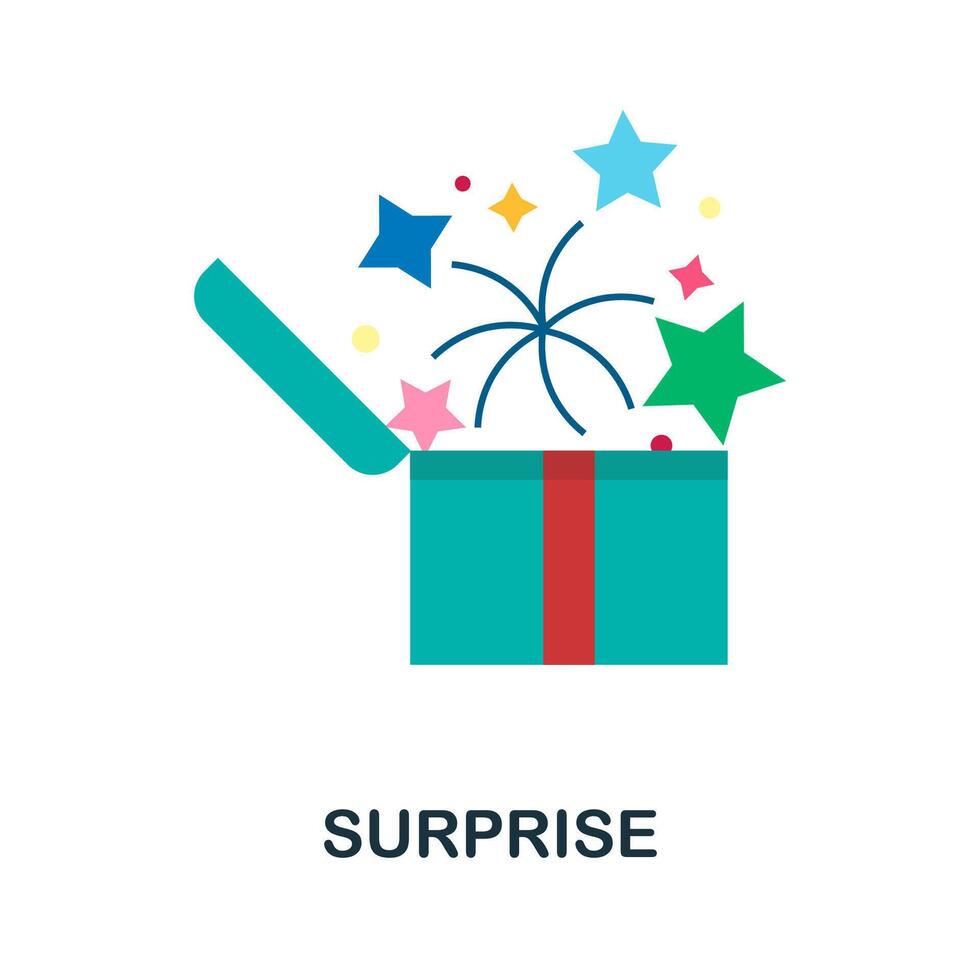 SURPRISE