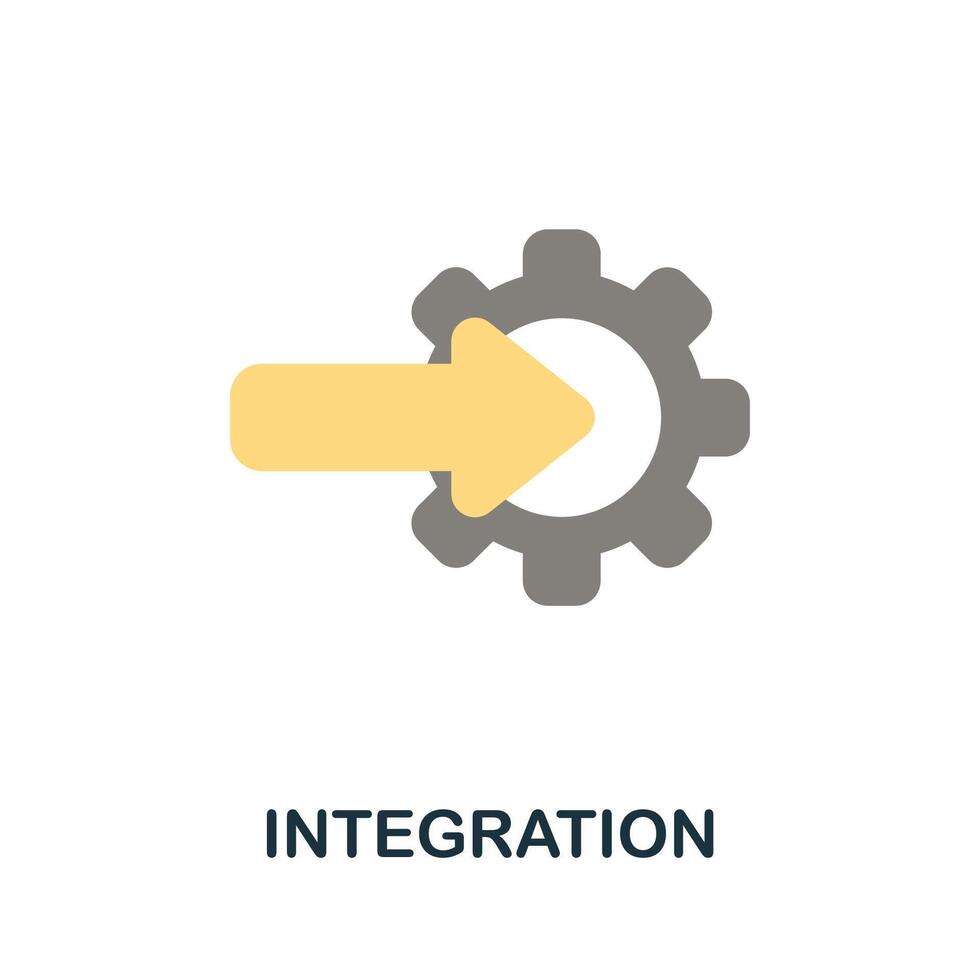 INTEGRATION