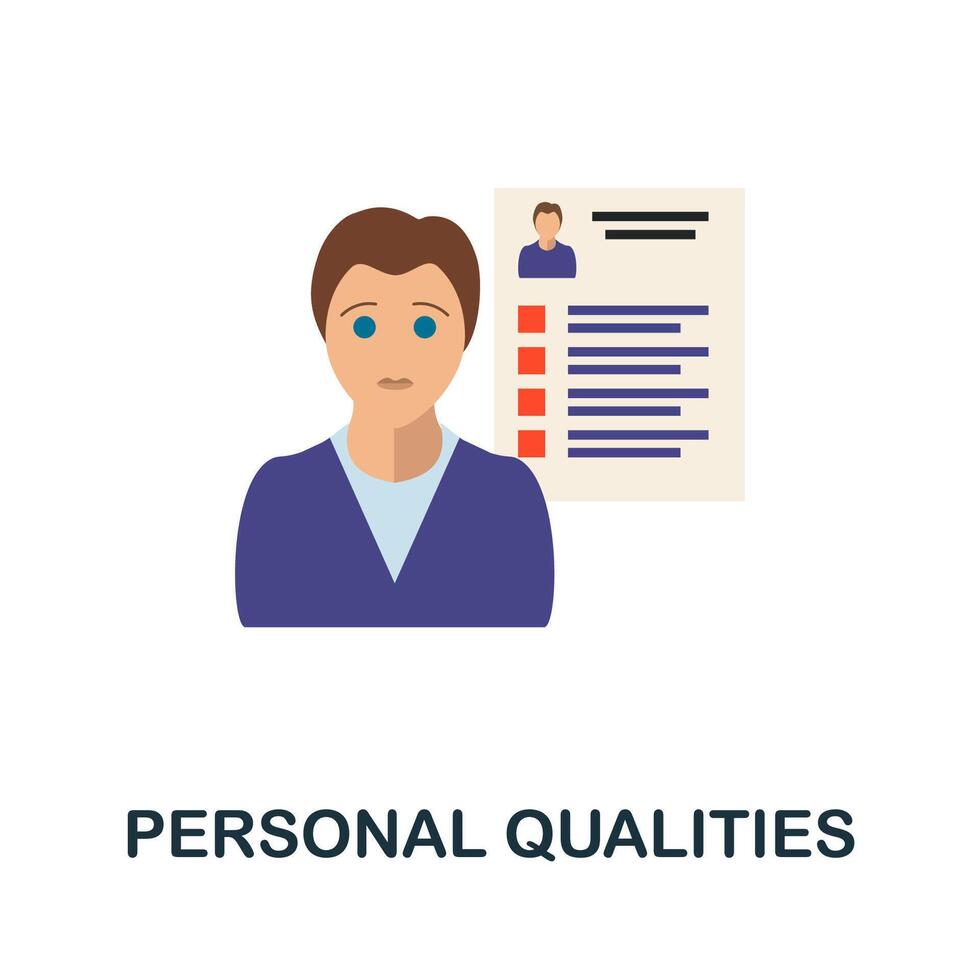 PERSONAL QUALITIES