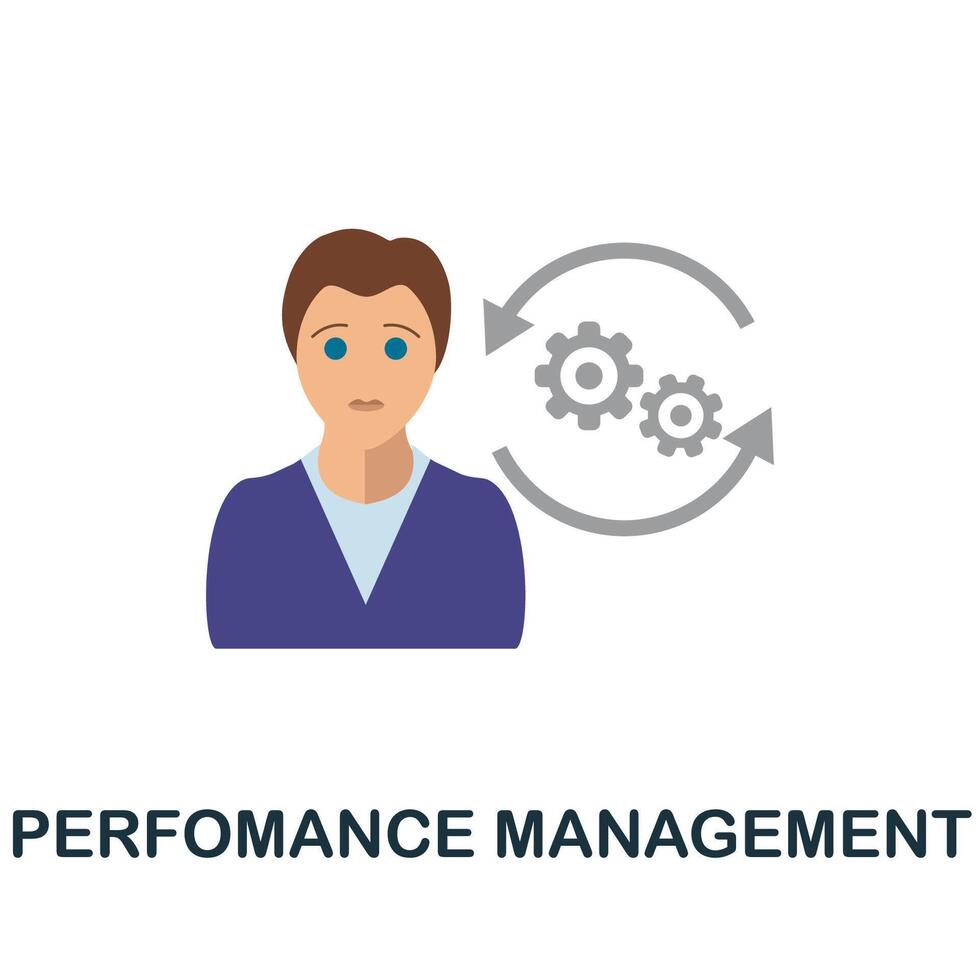 PERFOMANCE MANAGEMENT