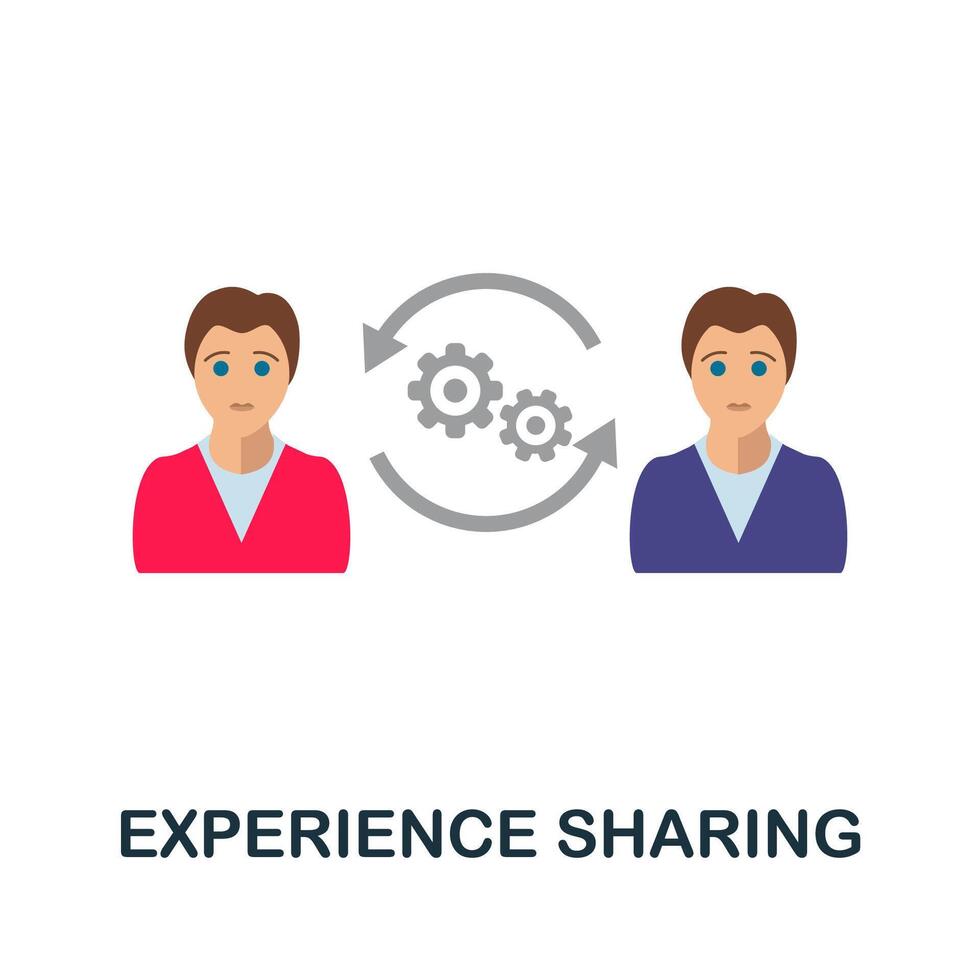 EXPERIENCE SHARING