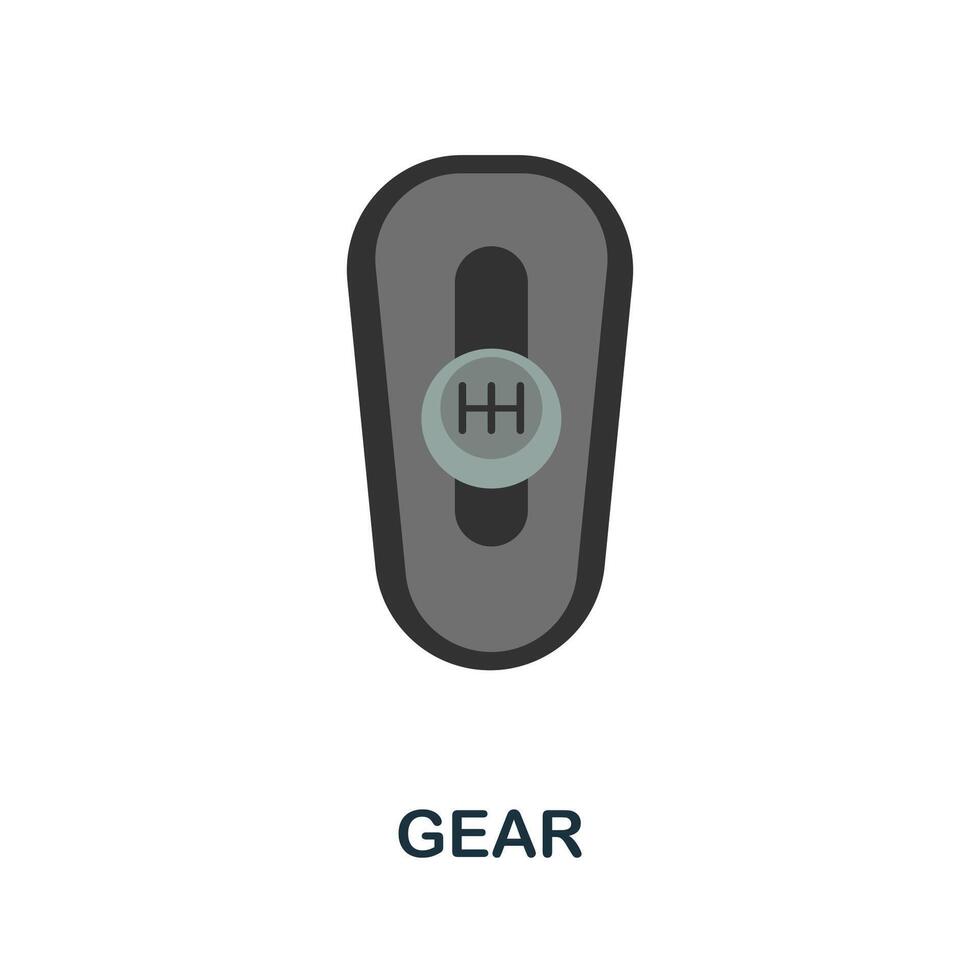 GEAR