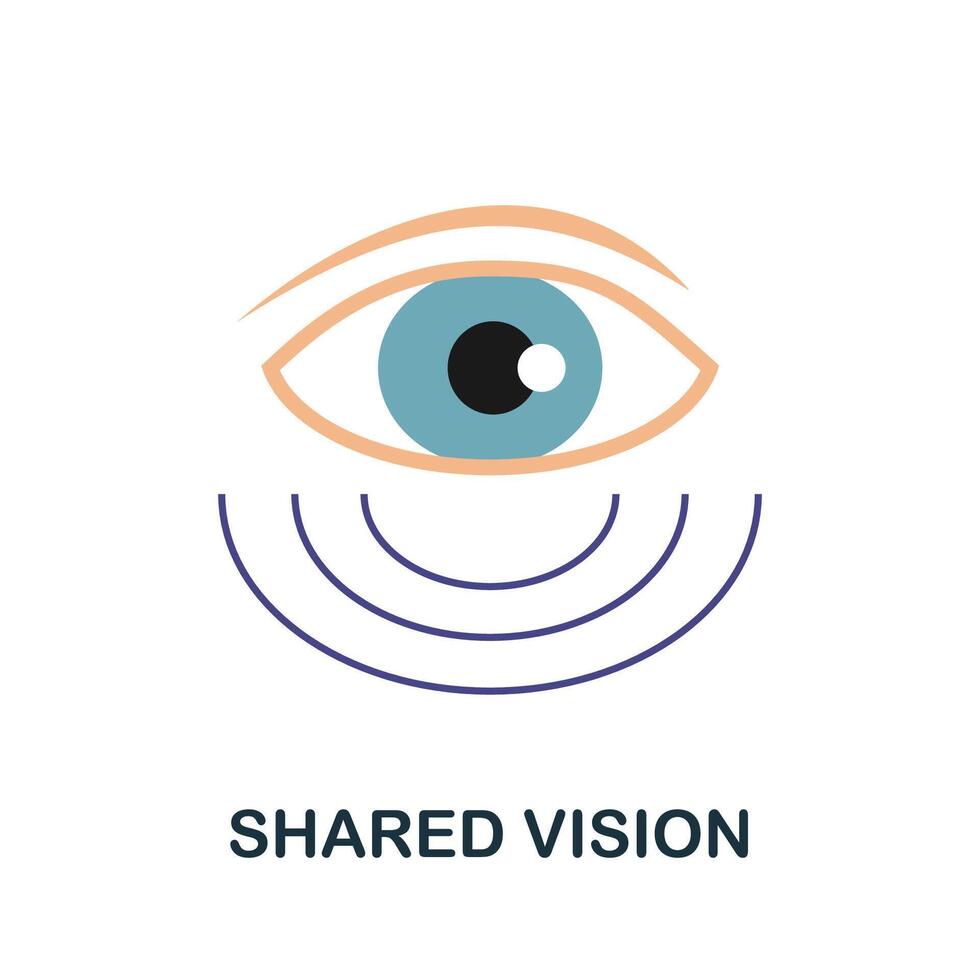 SHARED VISION