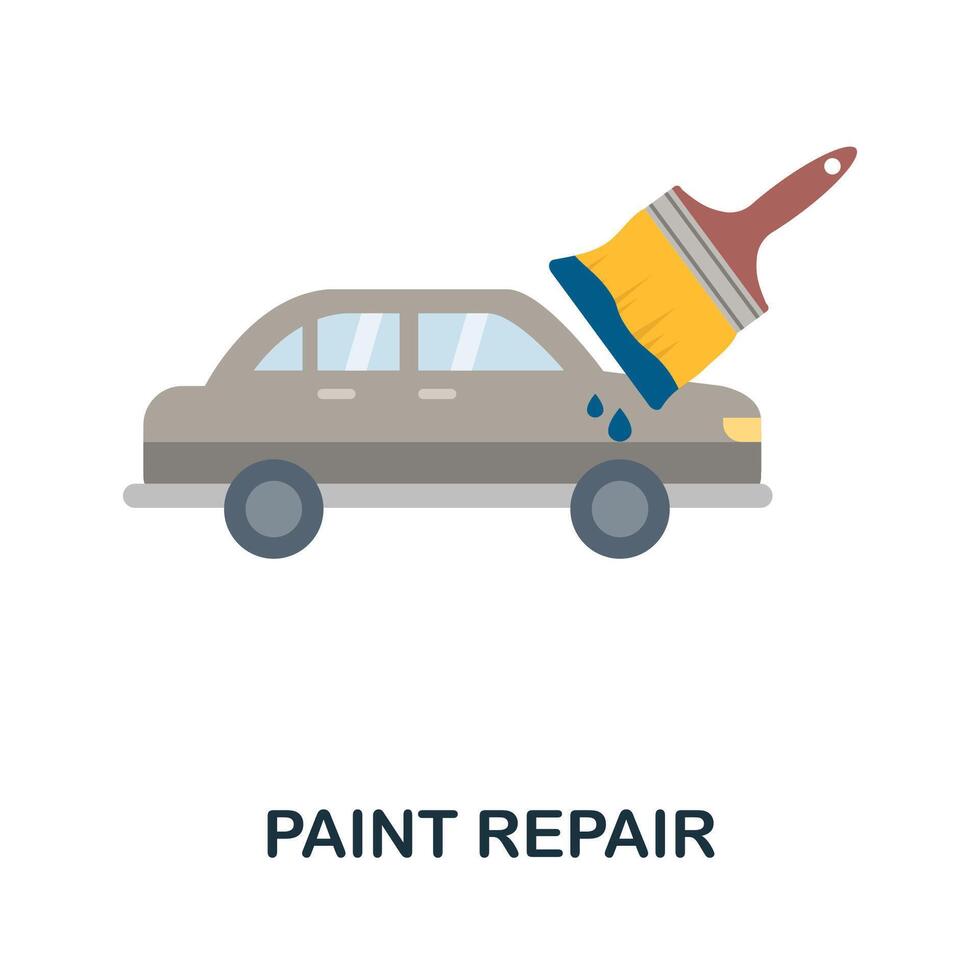 PAINT REPAIR