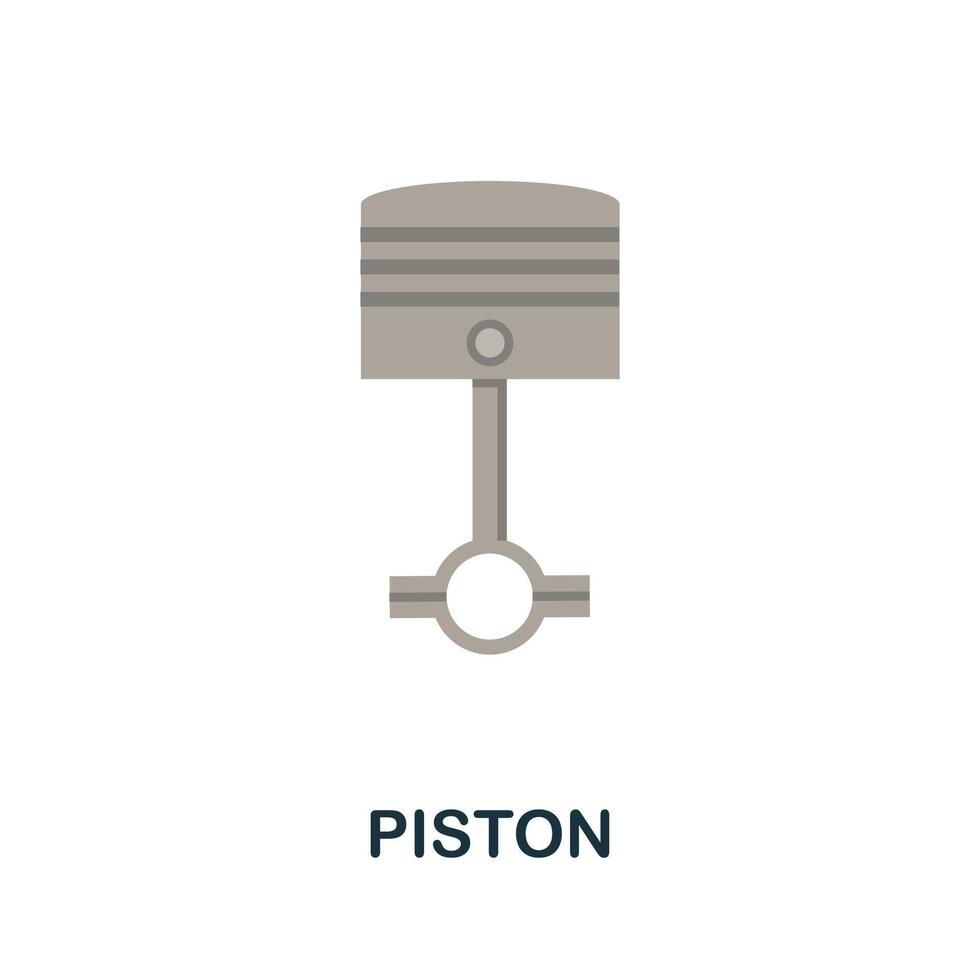 PISTON