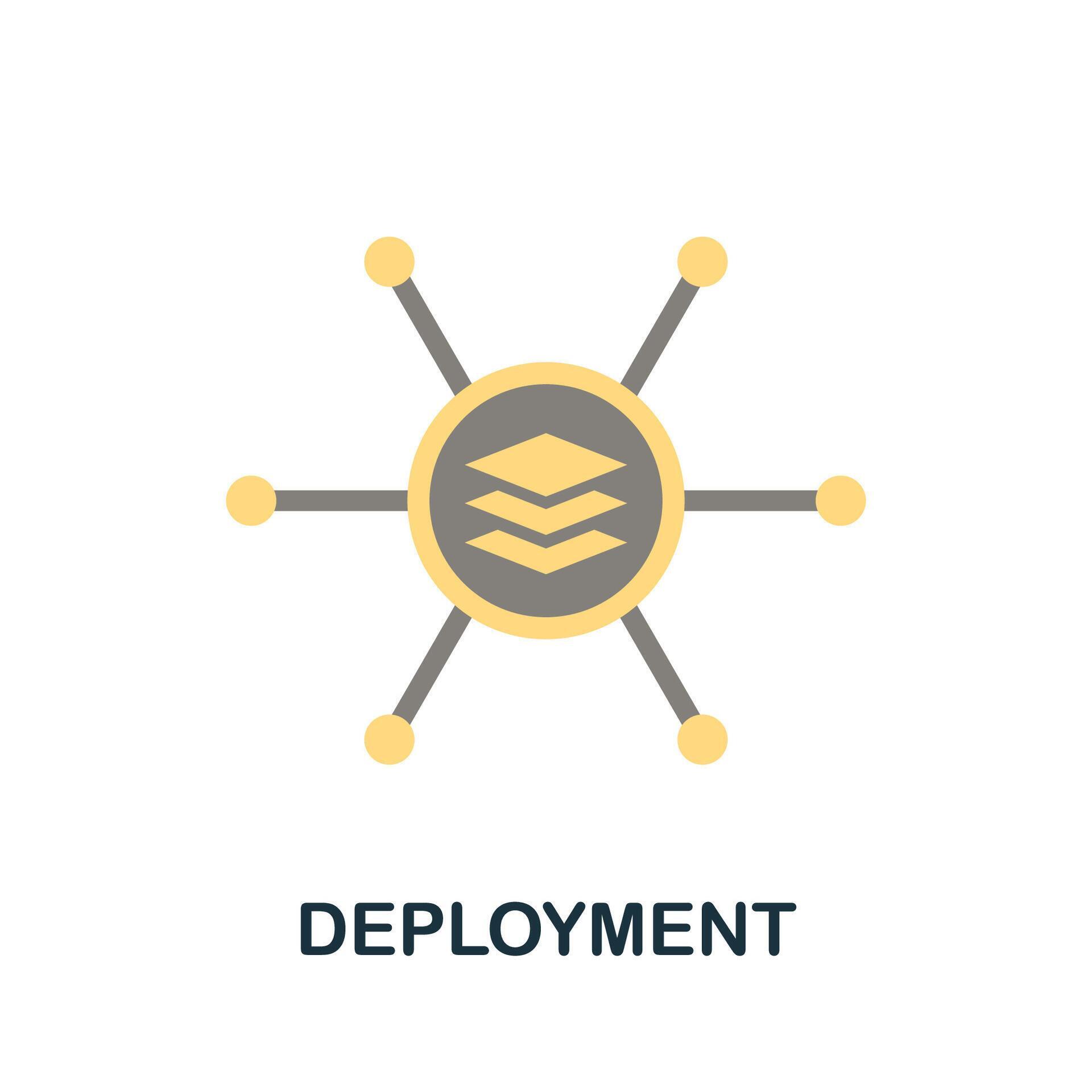 DEPLOYMENT