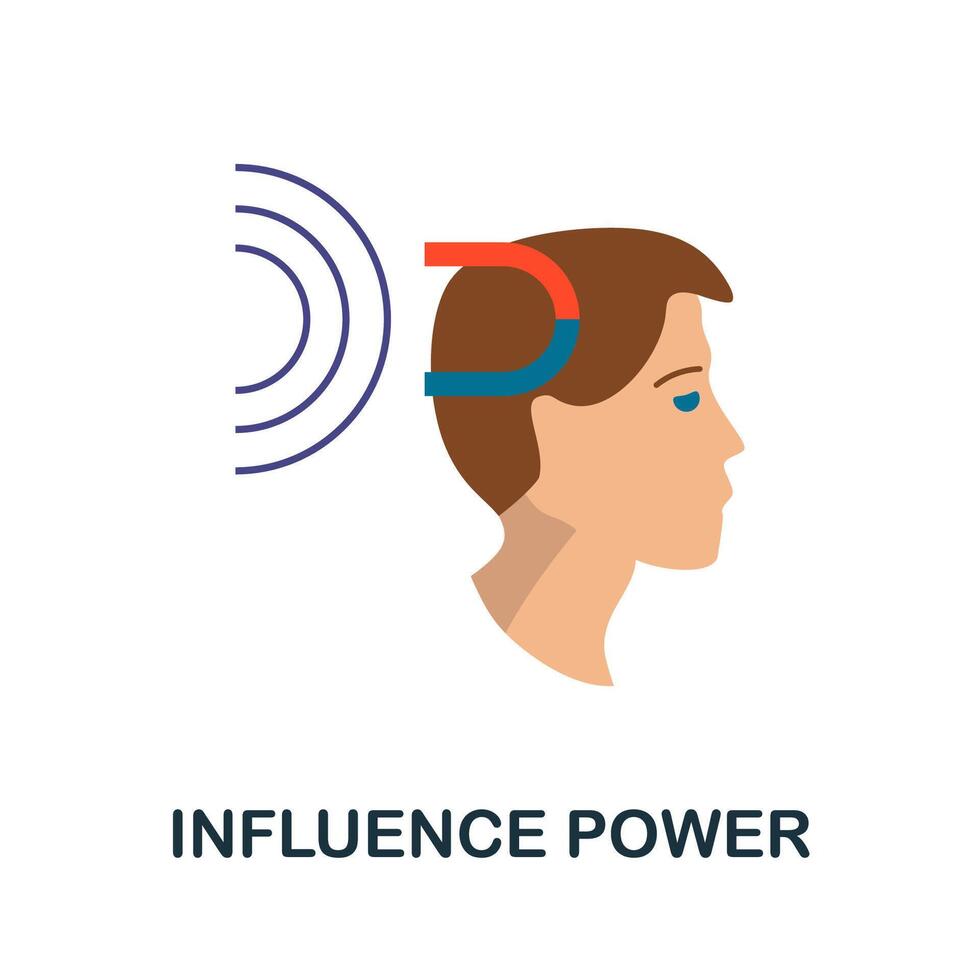 INFLUENCE POWER