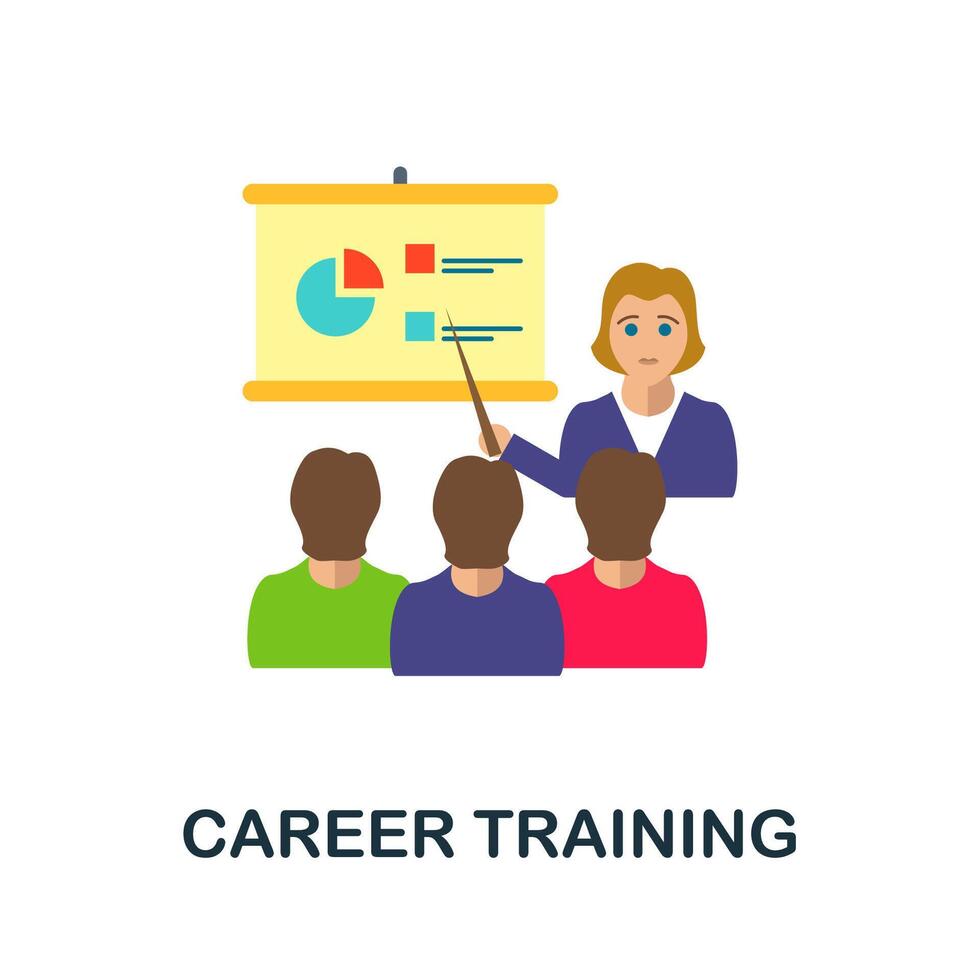 CAREER TRAINING