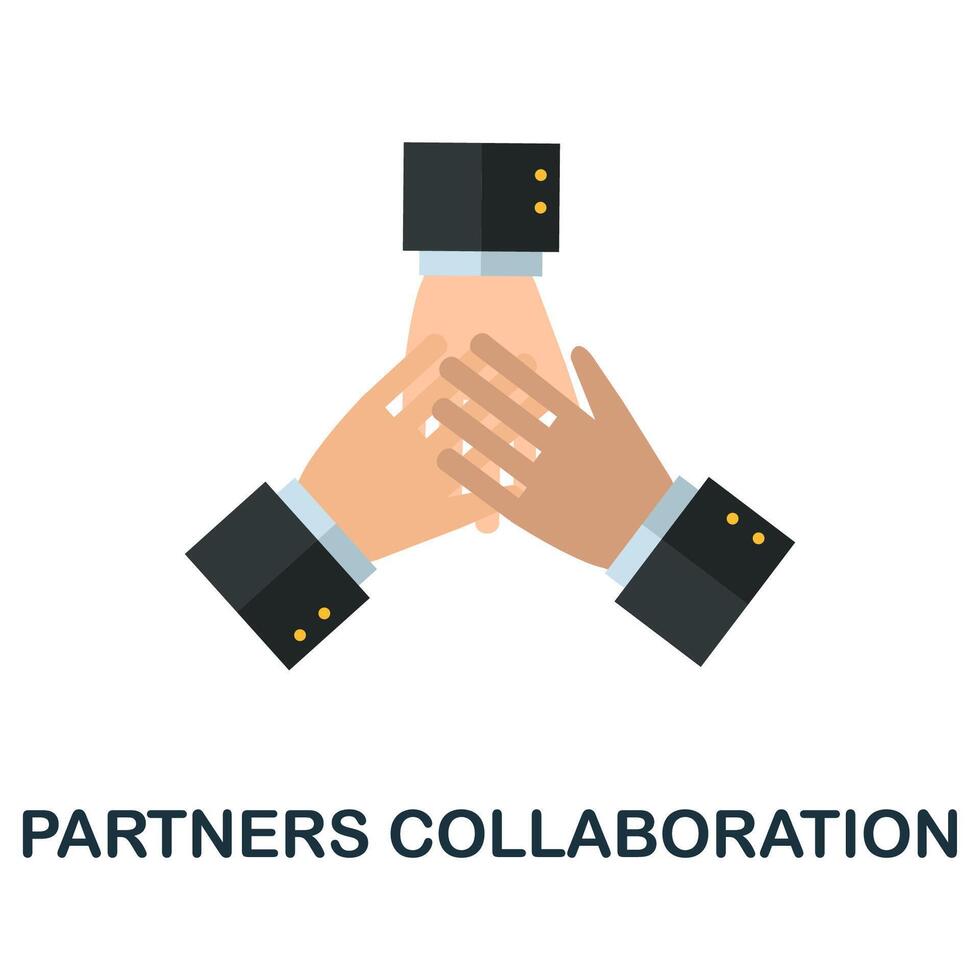 PARTNERS COLLABORATION