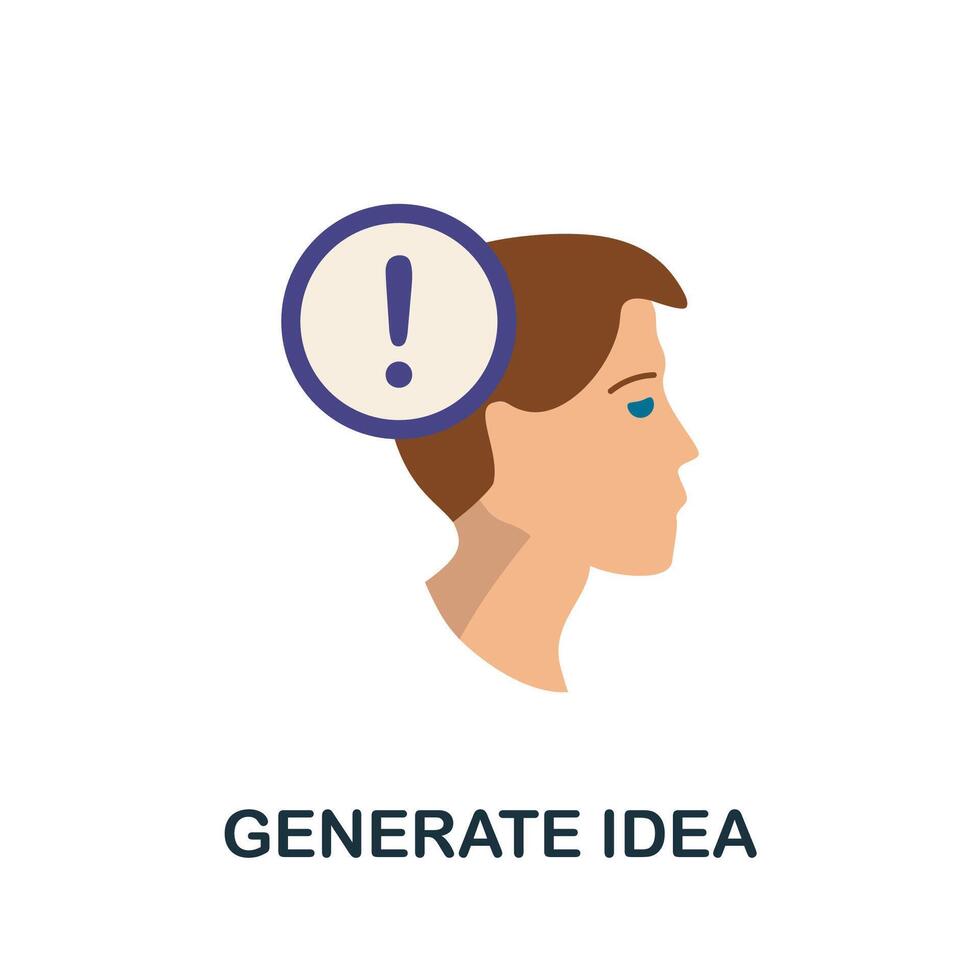 !

GENERATE IDEA