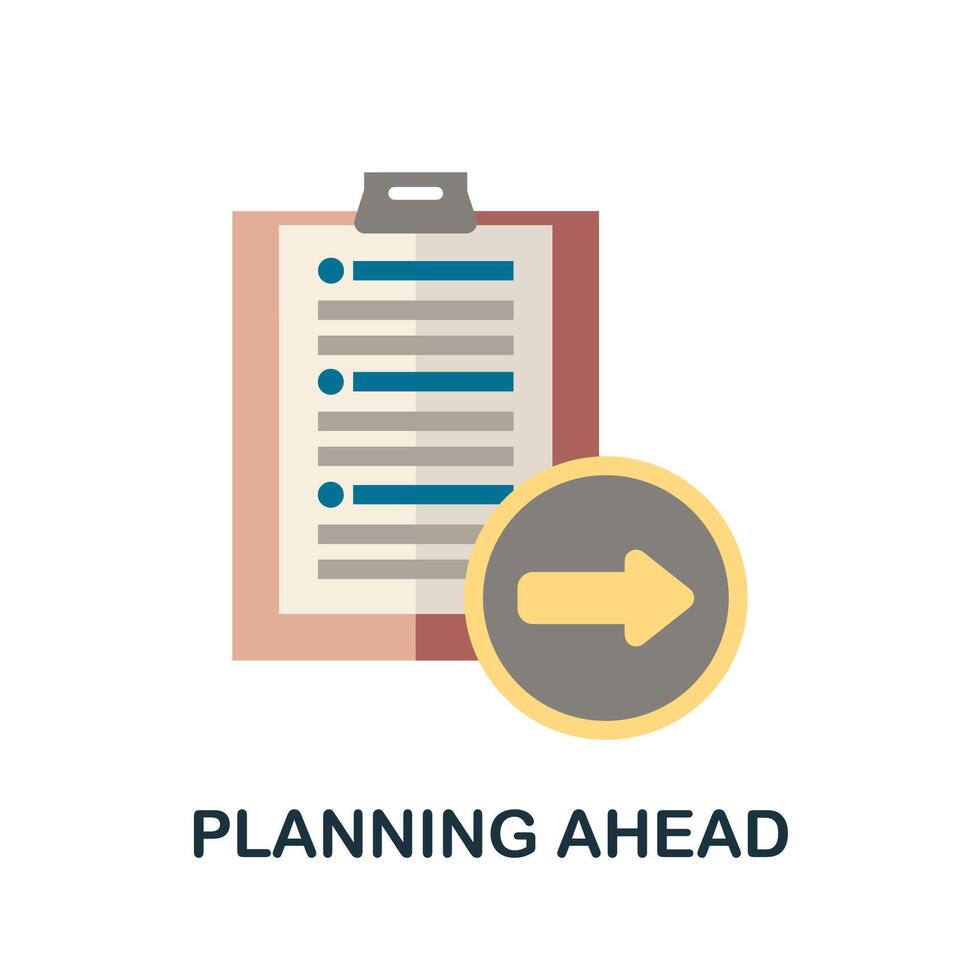 PLANNING AHEAD