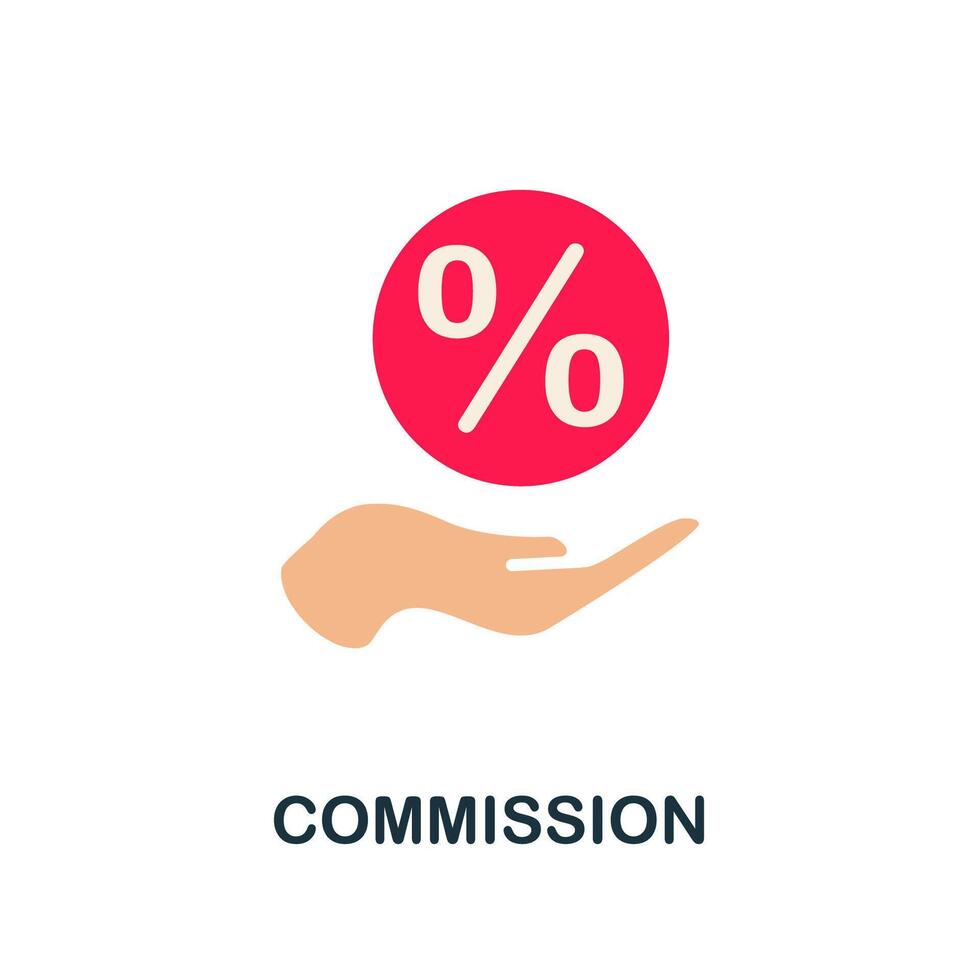 %

COMMISSION