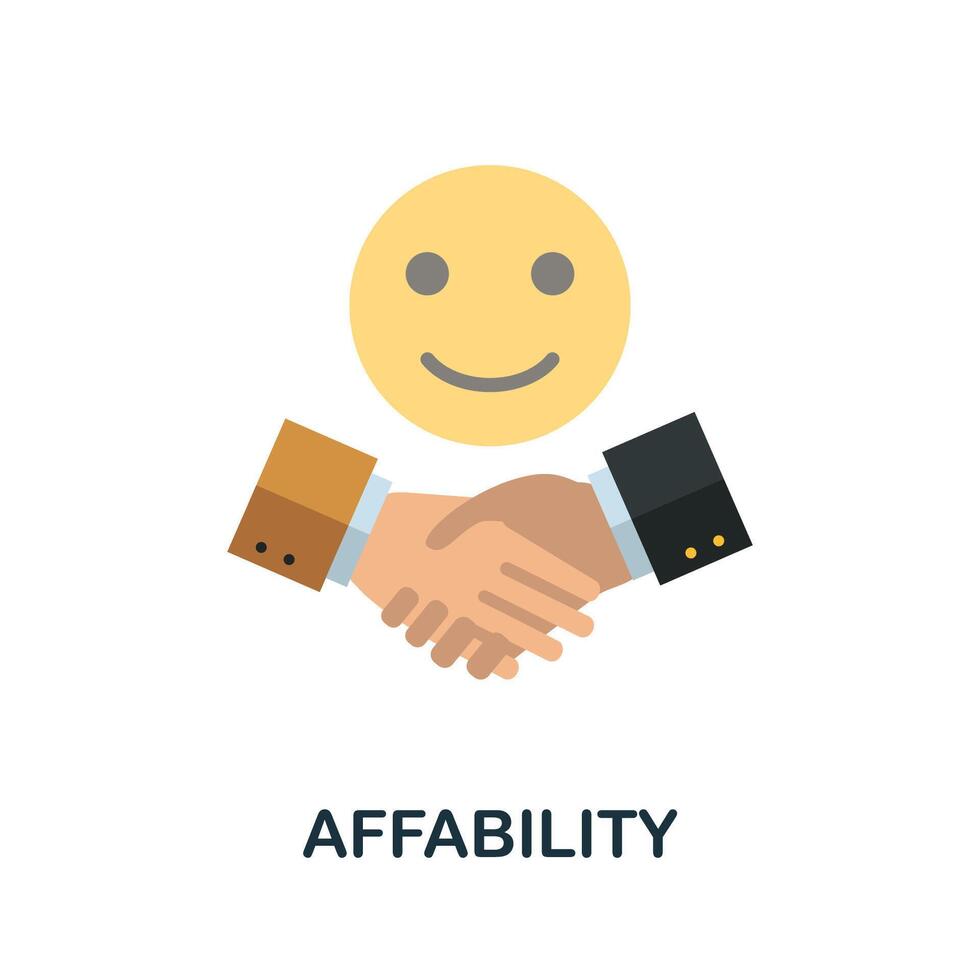 AFFABILITY