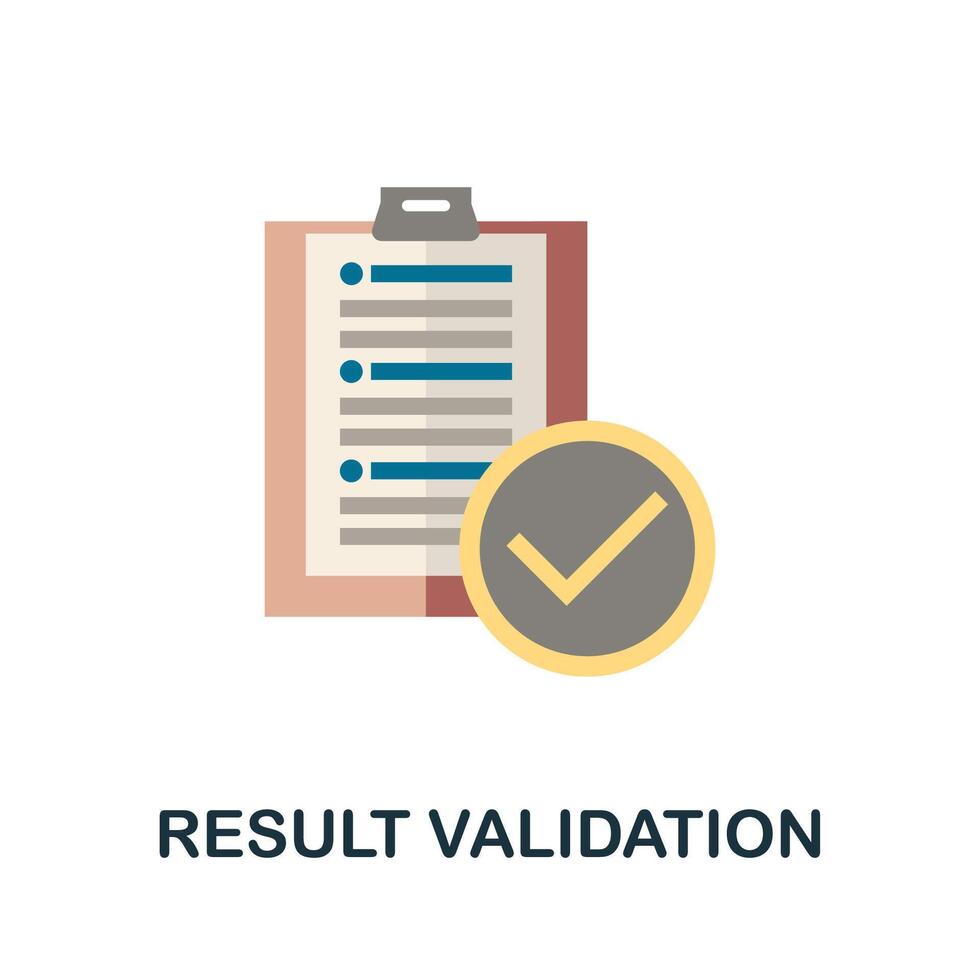 RESULT VALIDATION