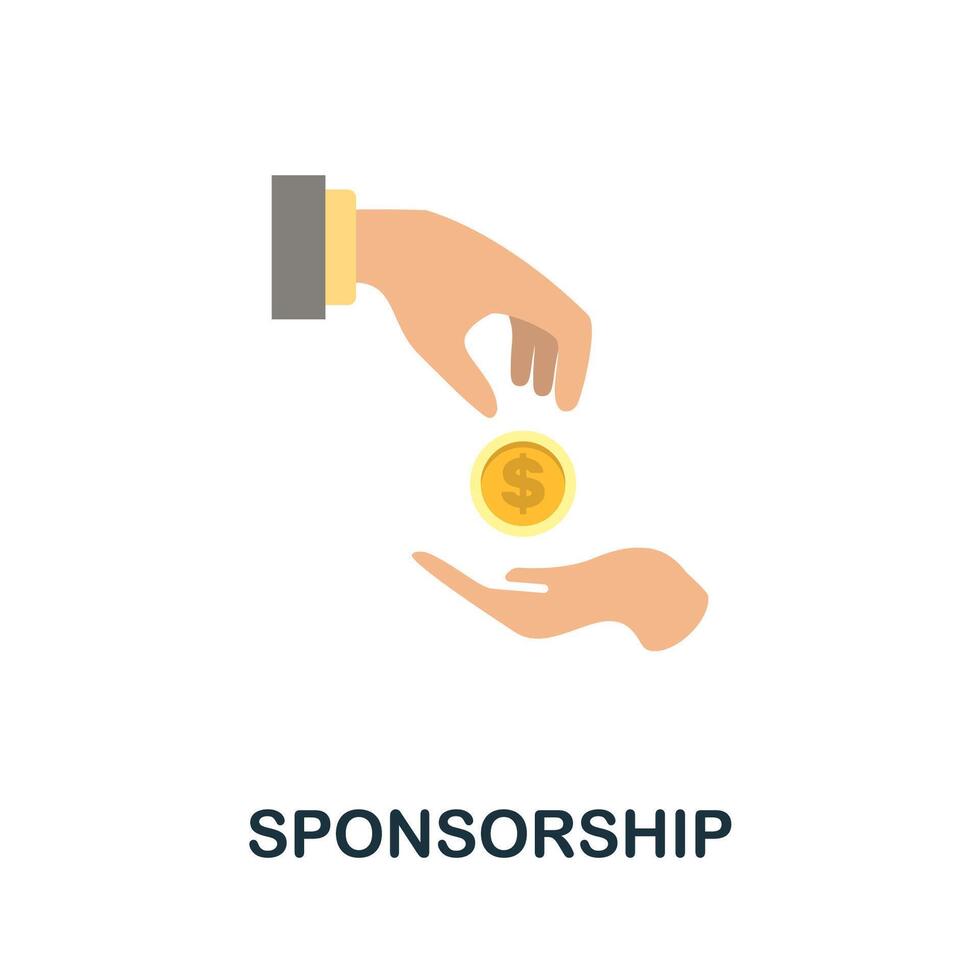 $

SPONSORSHIP